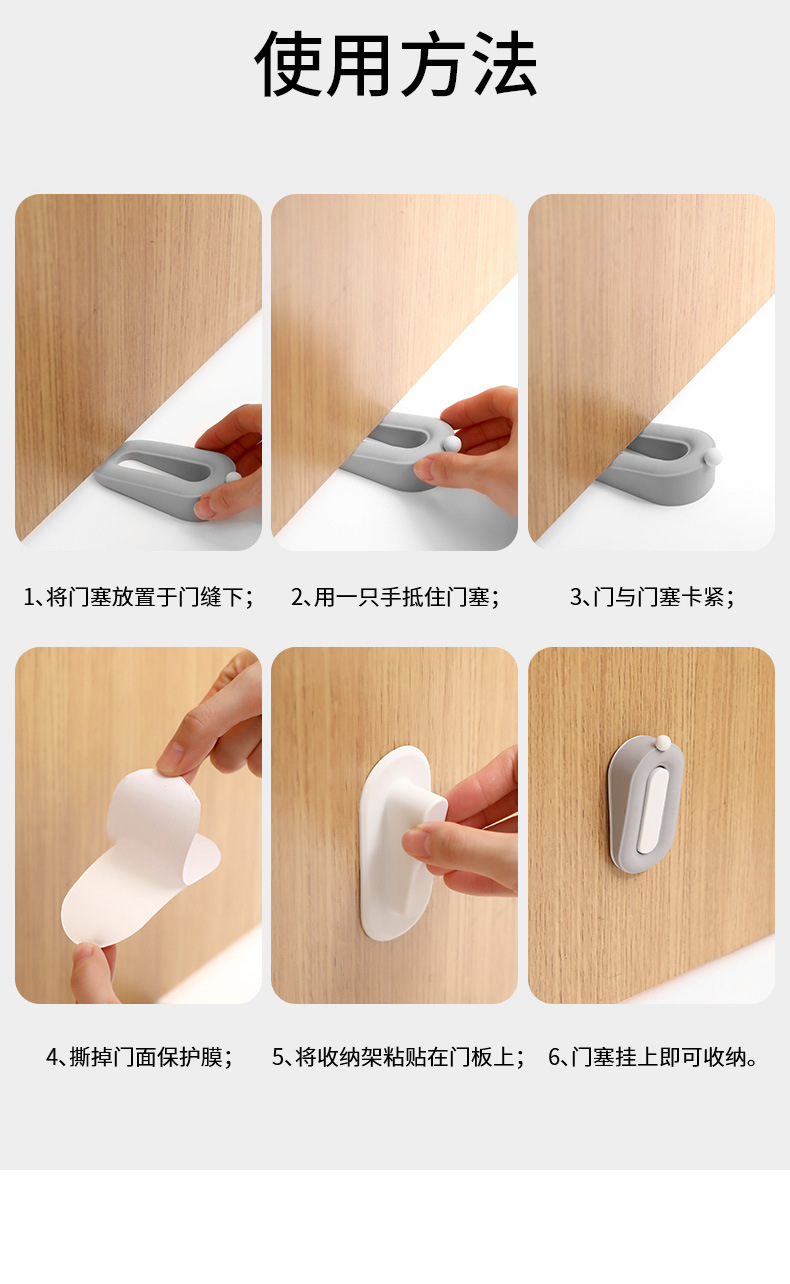 使用方法

1、将门塞放置于门缝下；

2、用一只手抵住门塞；

3、门与门塞卡紧；

4、撕掉门面保护膜；

5、将收纳架粘贴在门板上；

6、门塞挂上即可收纳。