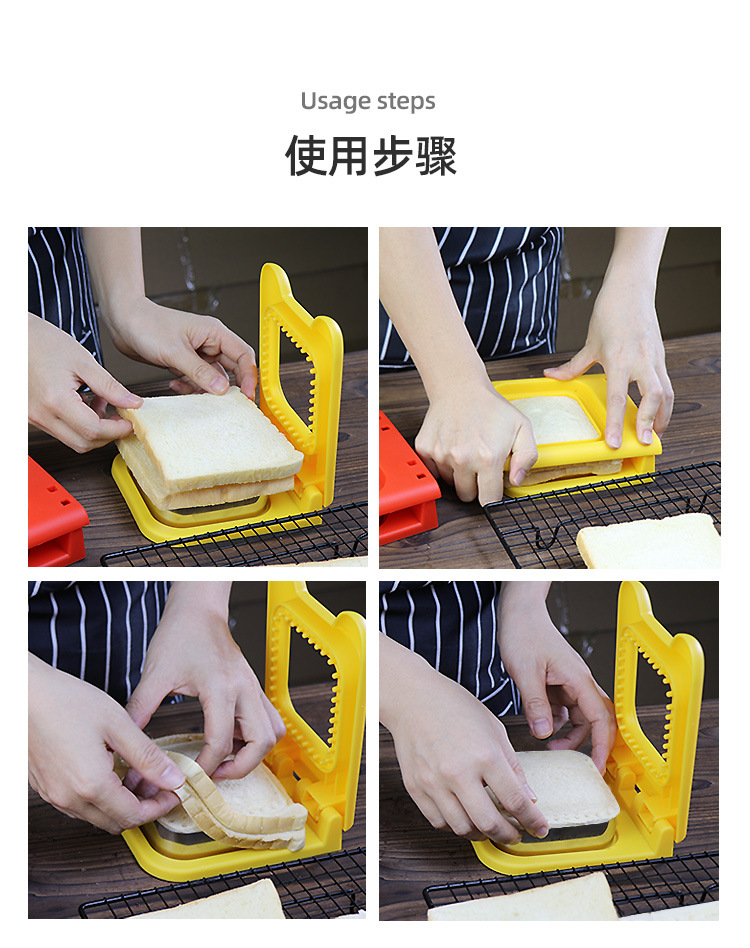 Usage steps

使用步骤