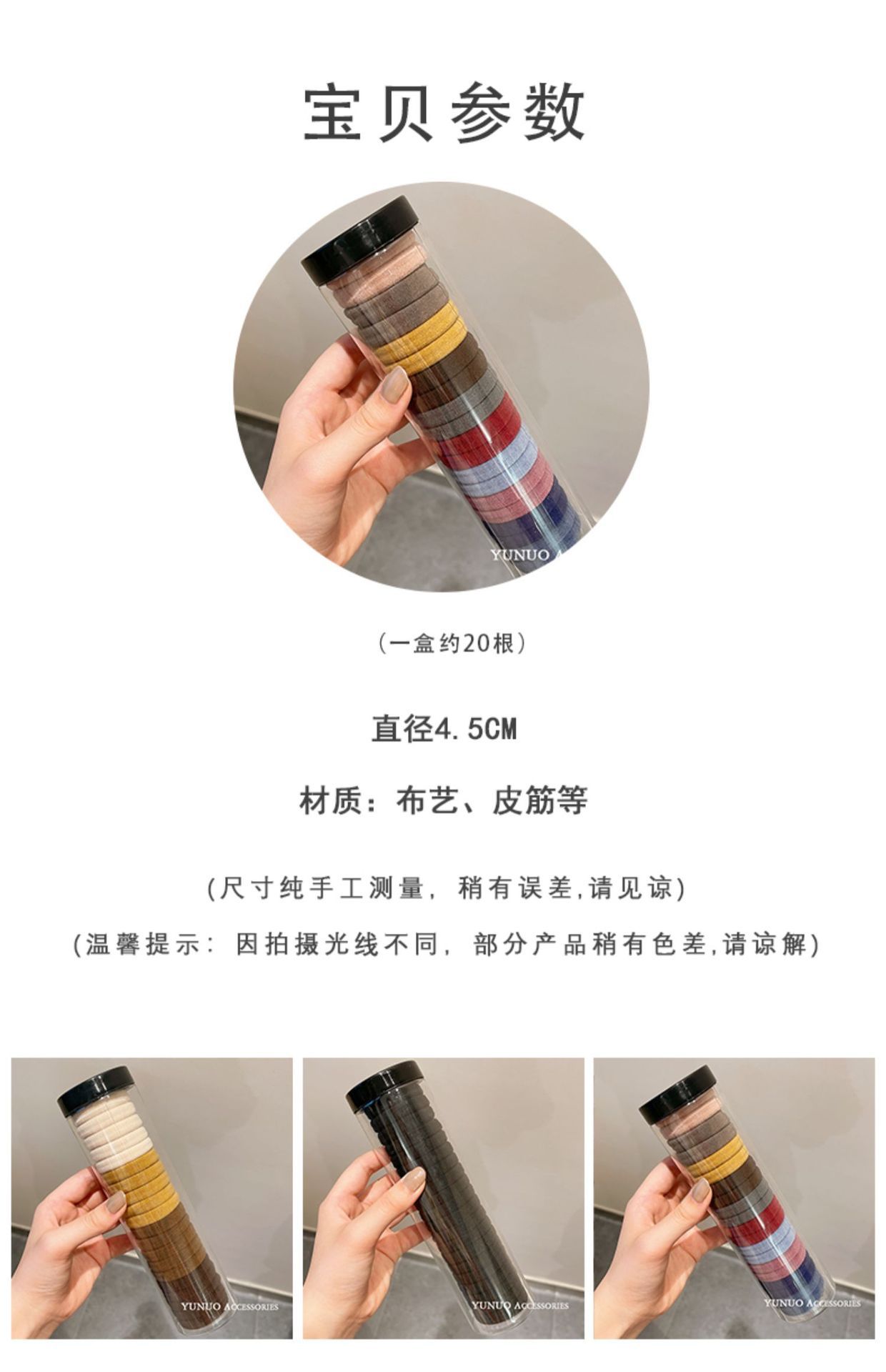 宝贝参数

YUNUO A

（一盒约20根）

直径4.5CM

材质：布艺、皮筋等

(尺寸纯手工测量，稍有误差,请见谅)

(温馨提示：因拍摄光线不同，部分产品稍有色差,请谅解)

YUNUO ACCESSORIES

YUNUO ACCESSORIES

YUNUO ACCESSORIES