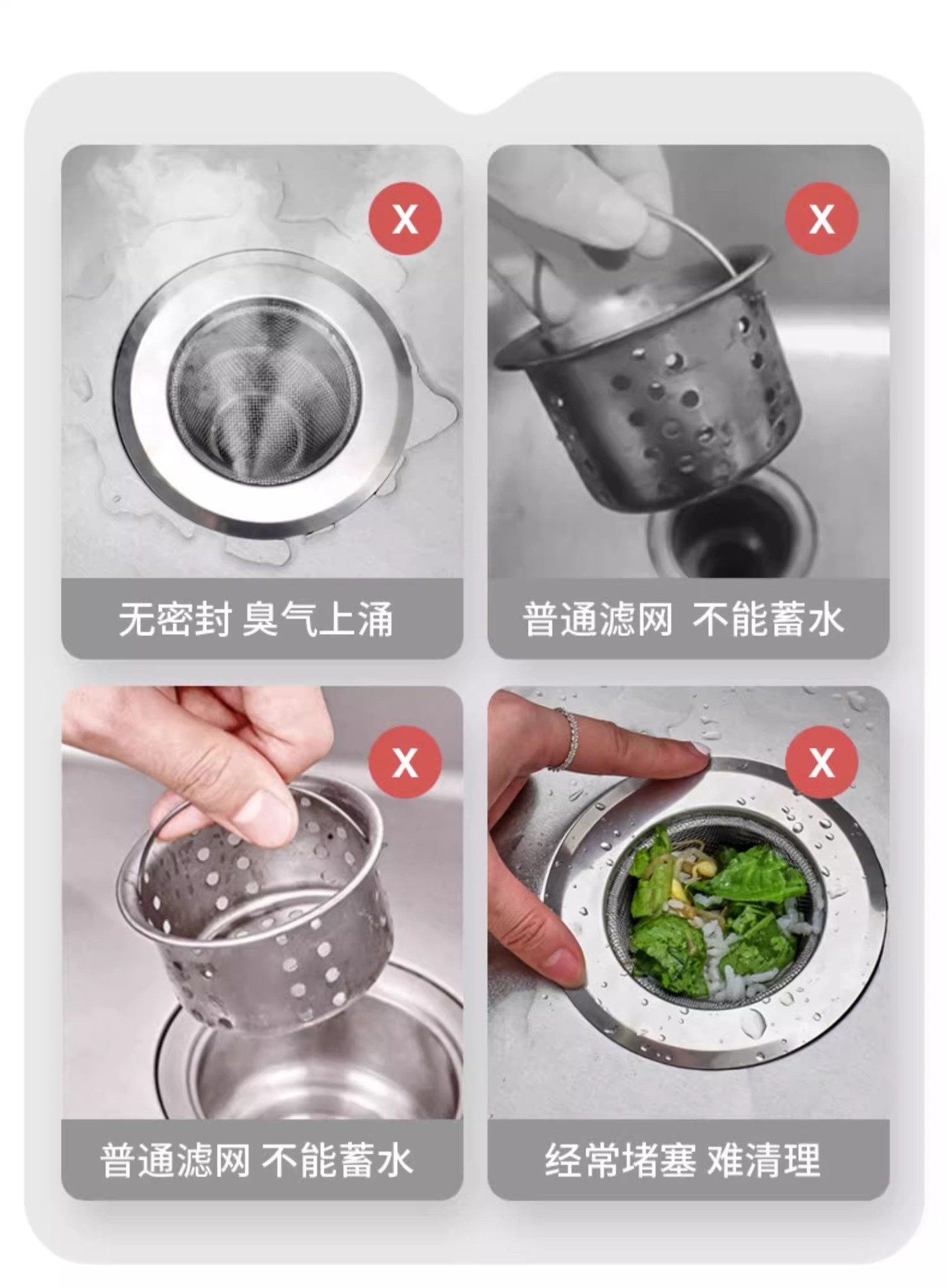 X

无密封 臭气上涌

X

普通滤网 不能蓄水

X

普通滤网 不能蓄水

X

经常堵塞 难清理