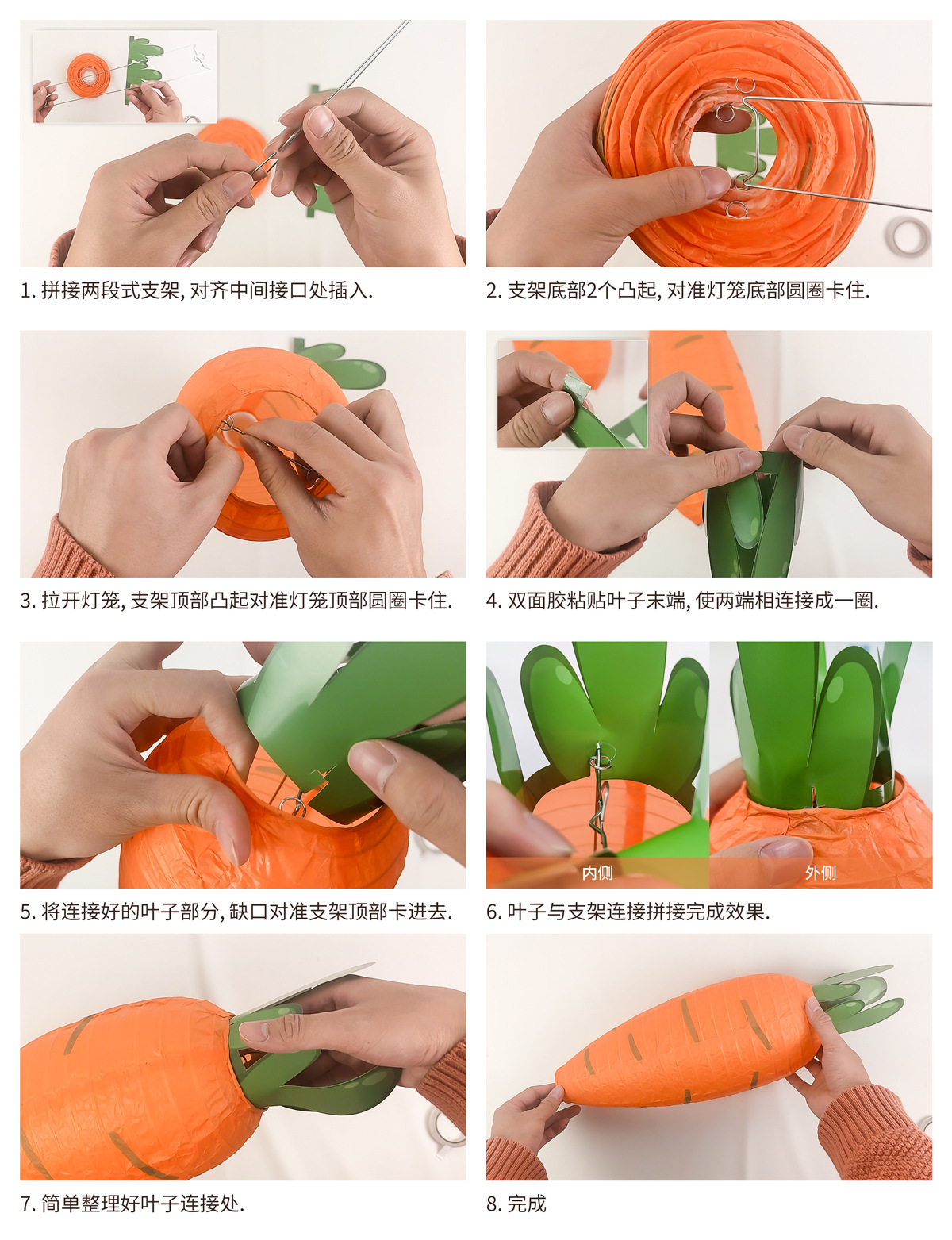 1. 拼接两段式支架, 对齐中间接口处插入.

2. 支架底部2个凸起, 对准灯笼底部圆圈卡住.

3. 拉开灯笼, 支架顶部凸起对准灯笼顶部圆圈卡住.

4. 双面胶粘贴叶子末端, 使两端相连接成一圈.

5. 将连接好的叶子部分, 缺口对准支架顶部卡进去.

内侧

外侧

6. 叶子与支架连接拼接完成效果.

7. 简单整理好叶子连接处.

8. 完成