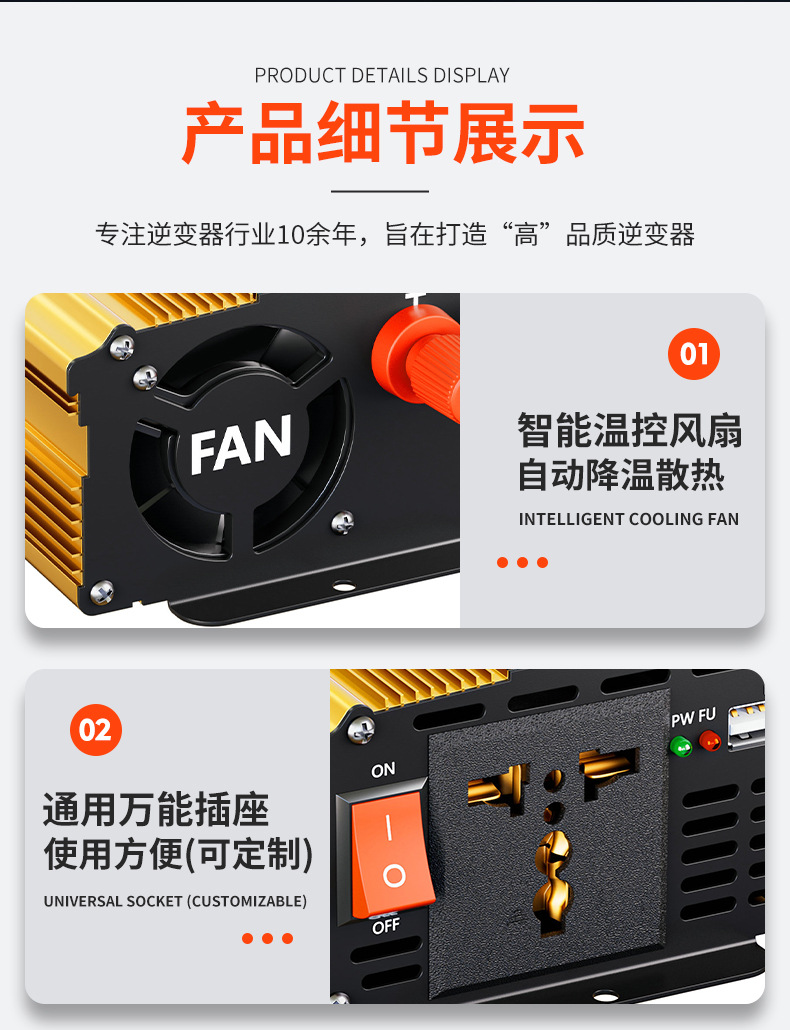 PRODUCT DETAILS DISPLAY

产品细节展示

专注逆变器行业10余年，旨在打造“高”品质逆变器

FAN

01

智能温控风扇
自动降温散热

INTELLIGENT COOLING FAN

02

通用万能插座
使用方便(可定制)

UNIVERSAL SOCKET (CUSTOMIZABLE)

ON

OFF

PW FU