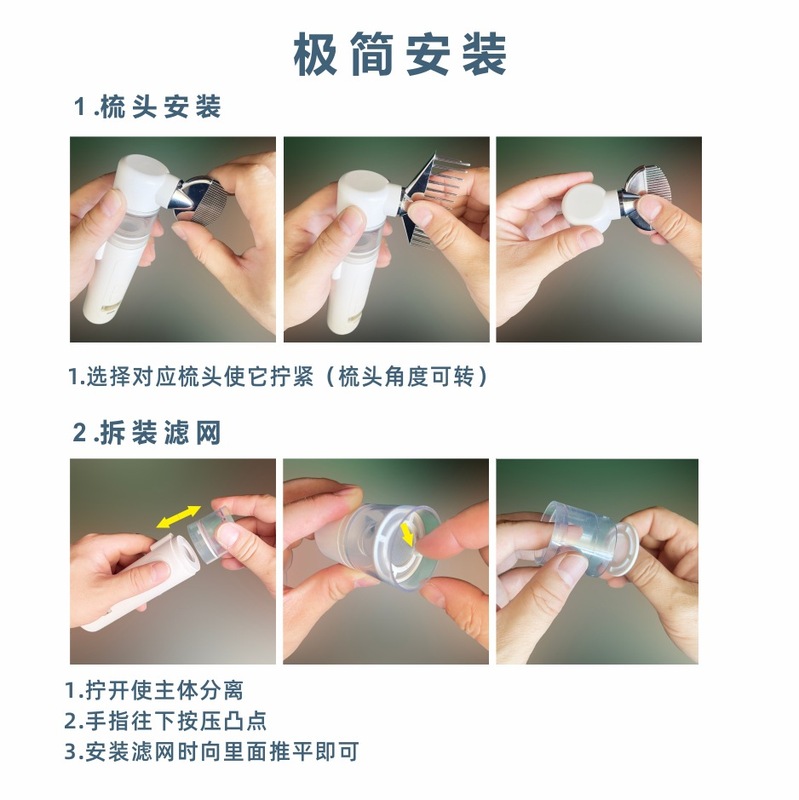 极简安装

1.梳头安装

1.选择对应梳头使它拧紧（梳头角度可转）

2.拆装滤网

1.拧开使主体分离
2.手指往下按压凸点
3.安装滤网时向里面推平即可