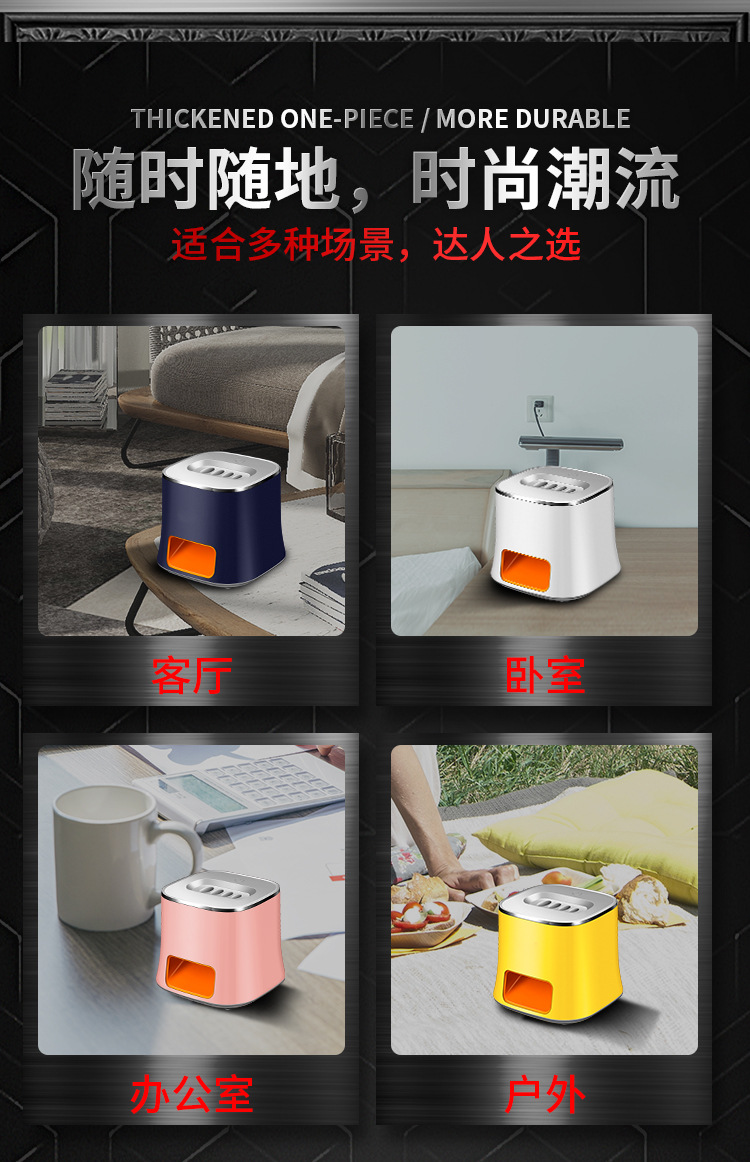 THICKENED ONE-PIECE / MORE DURABLE

随时随地，时尚潮流

适合多种场景，达人之选

客厅

卧室

办公室

户外