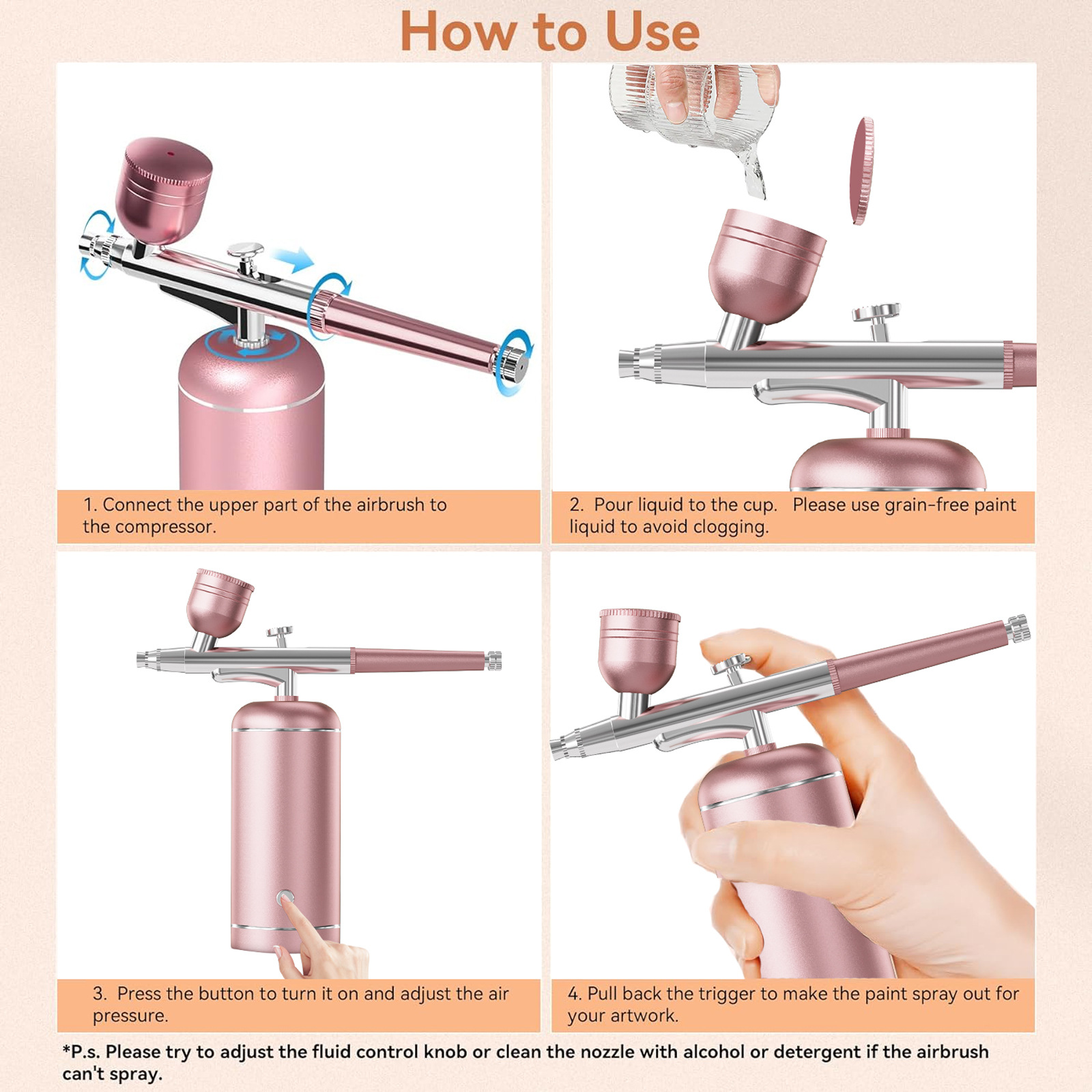 How to Use

1. Connect the upper part of the airbrush to the compressor.

2. Pour liquid to the cup. Please use grain-free paint liquid to avoid clogging.

3. Press the button to turn it on and adjust the air pressure.

4. Pull back the trigger to make the paint spray out for your artwork.

*P.s. Please try to adjust the fluid control knob or clean the nozzle with alcohol or detergent if the airbrush can't spray.