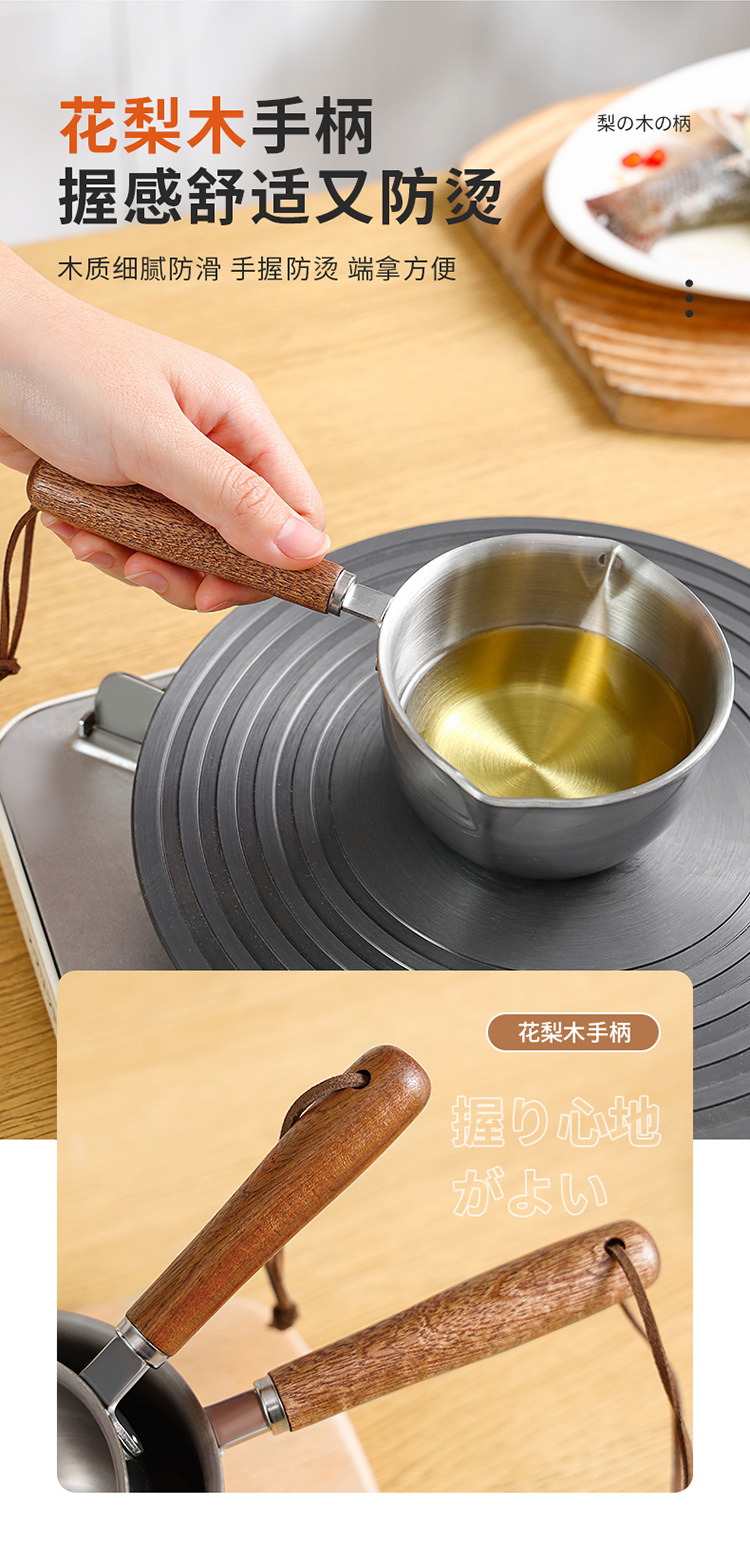 花梨木手柄
握感舒适又防烫

木质细腻防滑 手握防烫 端拿方便

梨の木の柄

花梨木手柄

握り心地
がよい