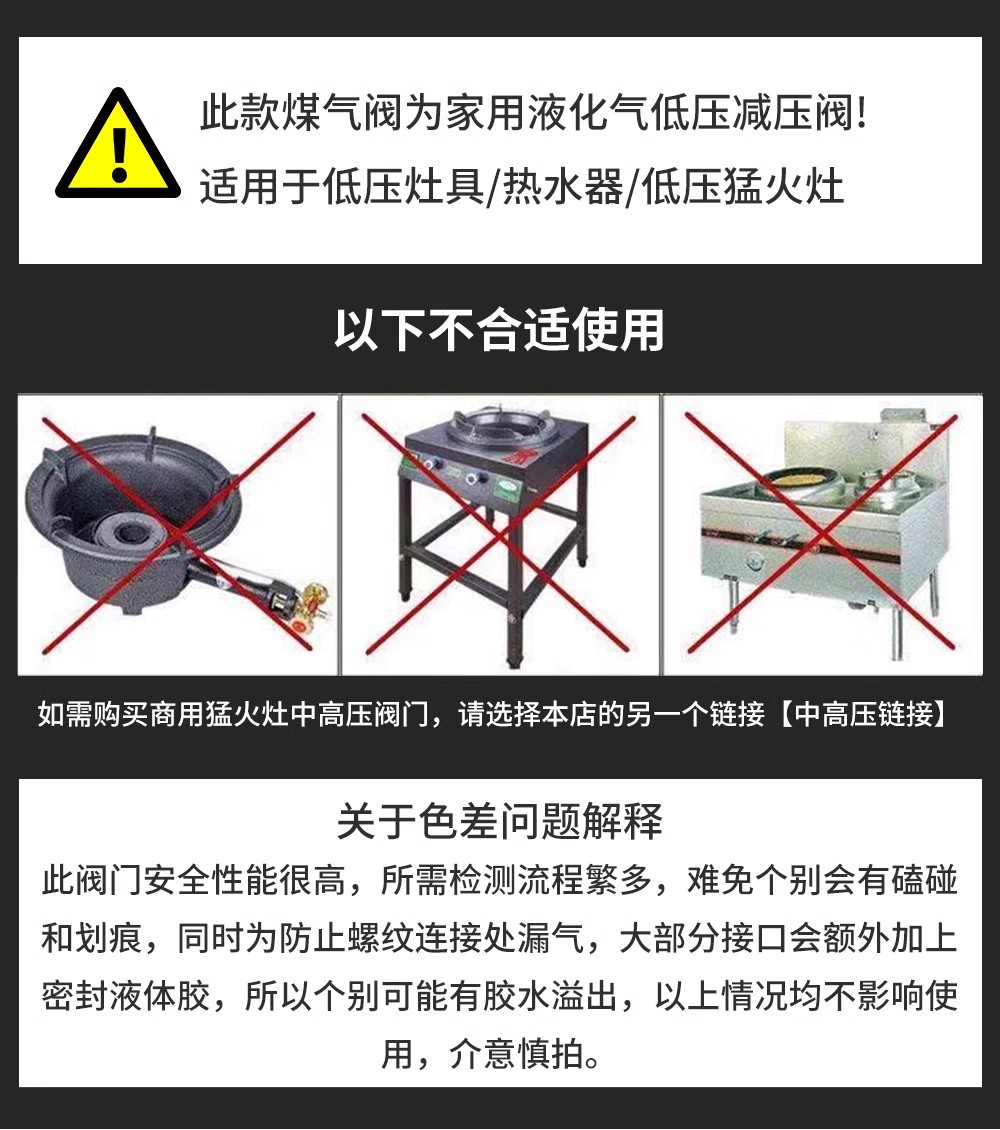 此款煤气阀为家用液化气低压减压阀!
适用于低压灶具/热水器/低压猛火灶

以下不合适使用

如需购买商用猛火灶中高压阀门，请选择本店的另一个链接【中高压链接】

关于色差问题解释

此阀门安全性能很高，所需检测流程繁多，难免个别会有磕碰和划痕，同时为防止螺纹连接处漏气，大部分接口会额外加上密封液体胶，所以个别可能有胶水溢出，以上情况均不影响使用，介意慎拍。