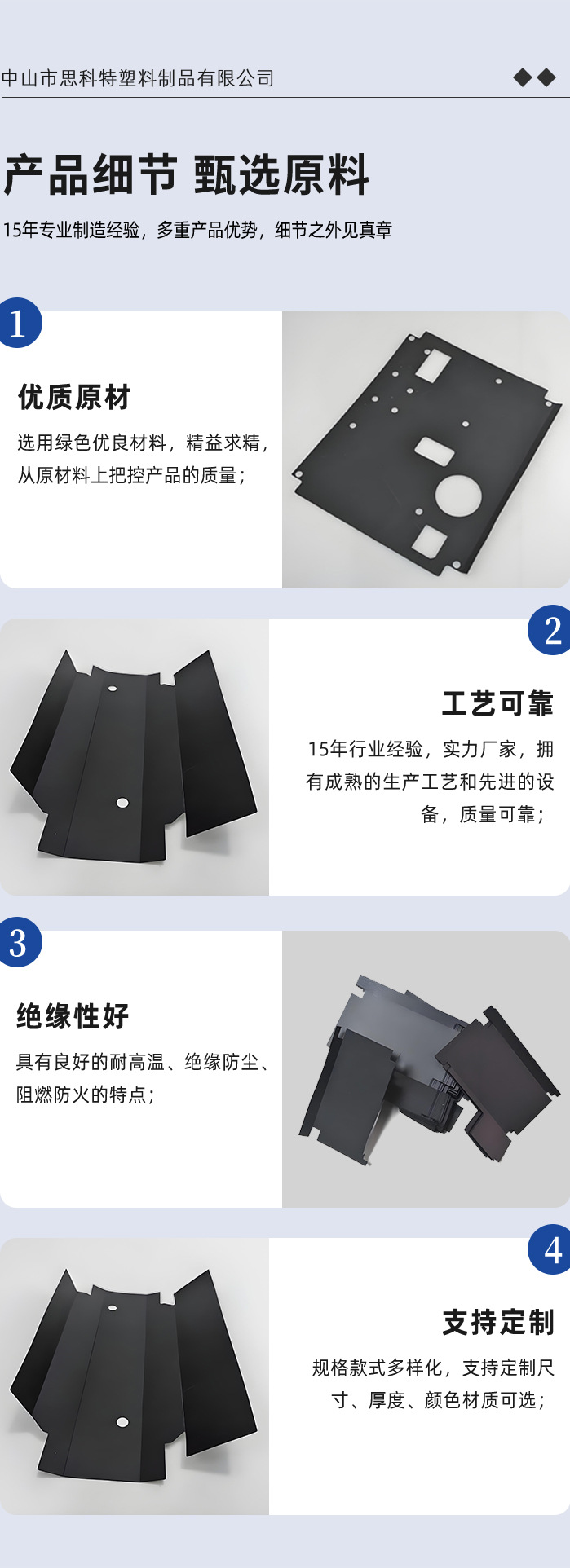 中山市思科特塑料制品有限公司

产品细节 甄选原料

15年专业制造经验，多重产品优势，细节之外见真章

1

优质原材

选用绿色优良材料，精益求精，从原材料上把控产品的质量；

2

工艺可靠

15年行业经验，实力厂家，拥有成熟的生产工艺和先进的设备，质量可靠；

3

绝缘性好

具有良好的耐高温、绝缘防尘、阻燃防火的特点；

4

支持定制

规格款式多样化，支持定制尺寸、厚度、颜色材质可选；