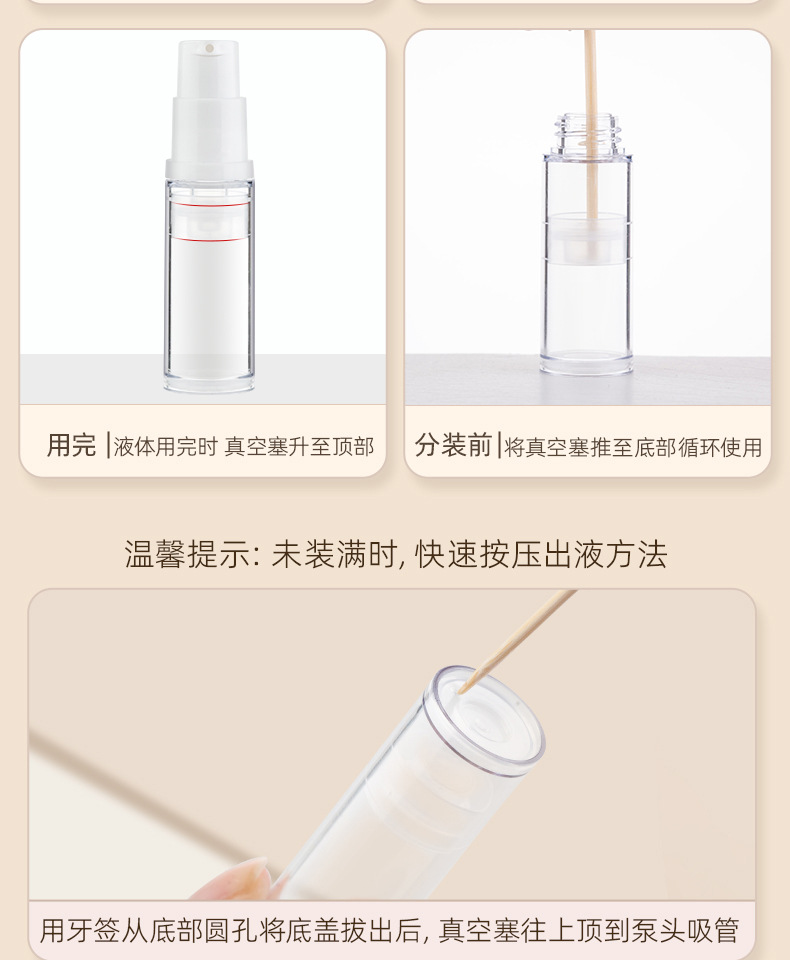 用完 | 液体用完时 真空塞升至顶部

分装前 | 将真空塞推至底部循环使用

温馨提示: 未装满时, 快速按压出液方法

用牙签从底部圆孔将底盖拔出后, 真空塞往上顶到泵头吸管