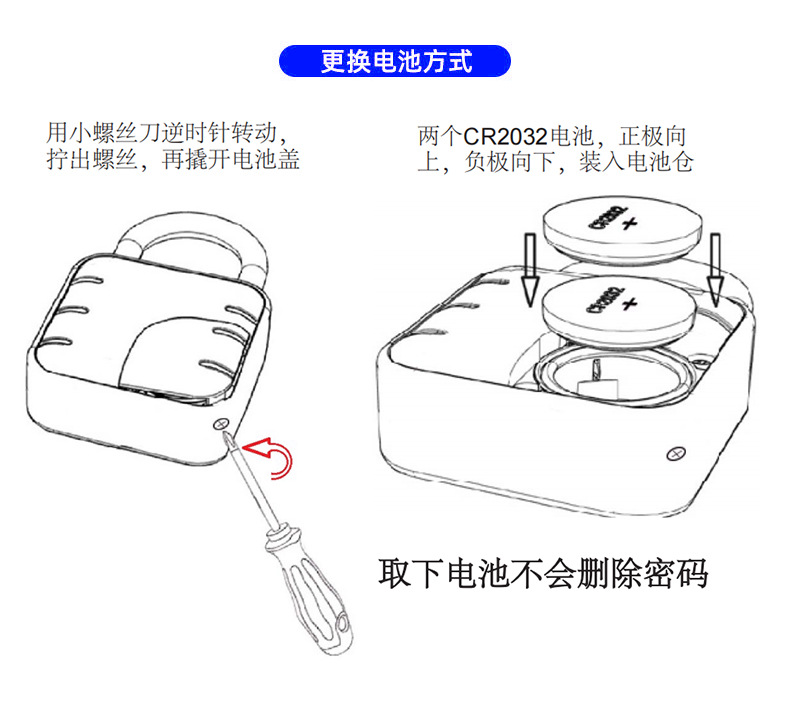 更换电池方式

用小螺丝刀逆时针转动，拧出螺丝，再撬开电池盖

两个CR2032电池，正极向上，负极向下，装入电池仓

CR2032 +

CR2032 +

取下电池不会删除密码