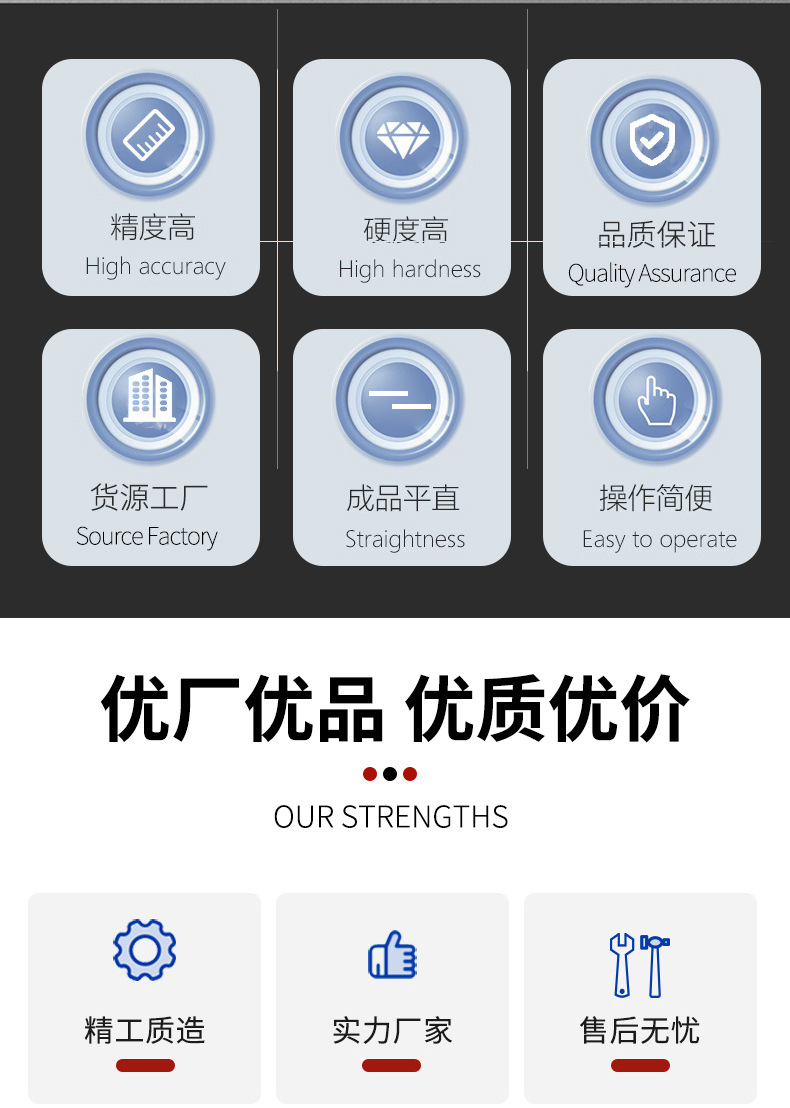 精度高
High accuracy

硬度高
High hardness

品质保证
Quality Assurance

货源工厂
Source Factory

成品平直
Straightness

操作简便
Easy to operate

优厂优品 优质优价

OUR STRENGTHS

精工质造

实力厂家

售后无忧