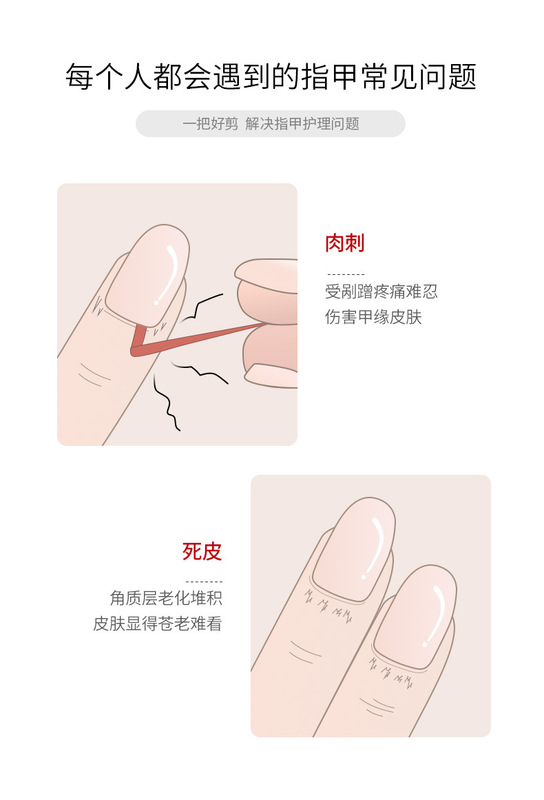 每个人都会遇到的指甲常见问题

一把好剪 解决指甲护理问题

肉刺

受剐蹭疼痛难忍
伤害甲缘皮肤

死皮

角质层老化堆积
皮肤显得苍老难看