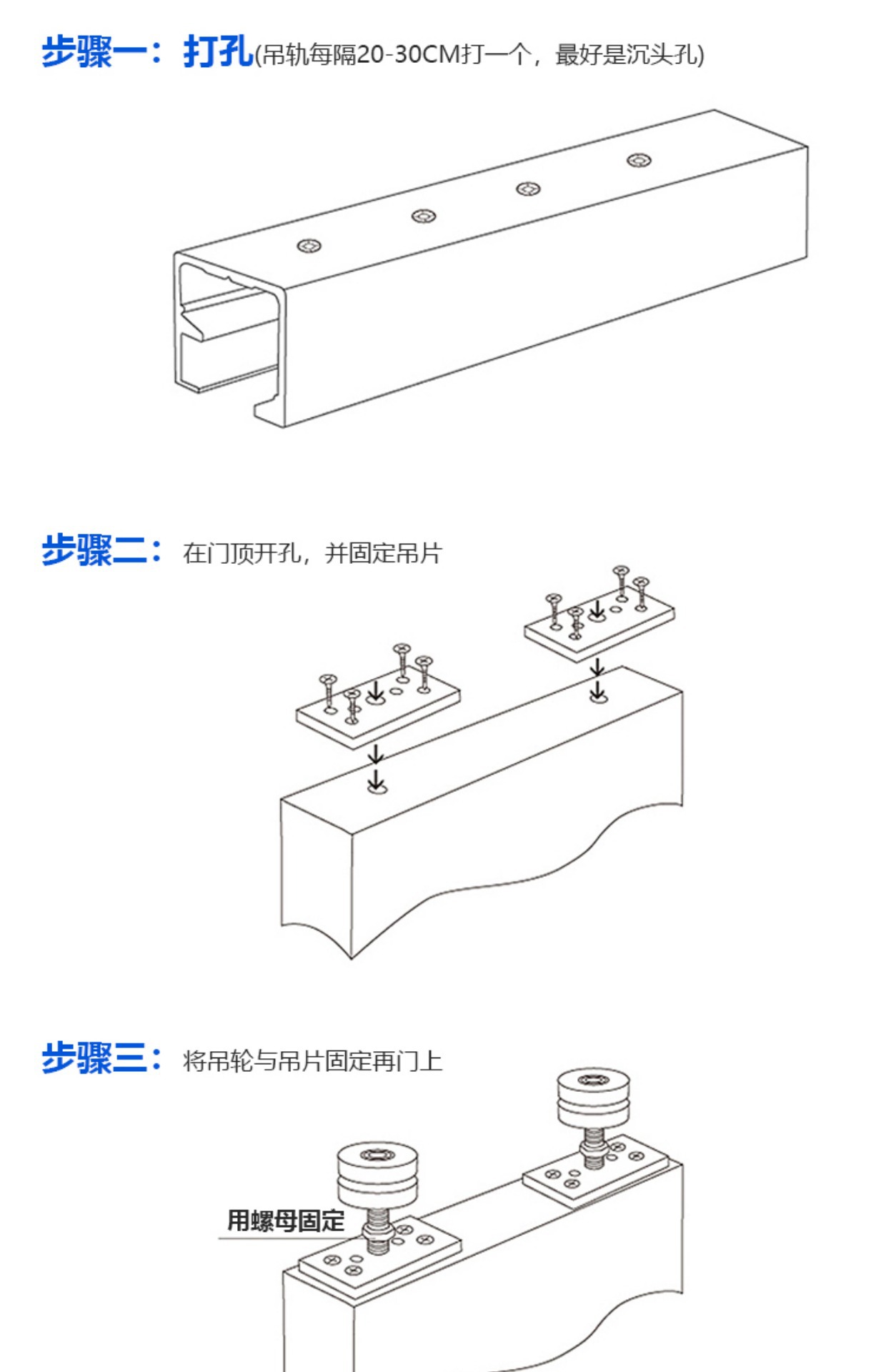 步骤一：打孔(吊轨每隔20-30CM打一个，最好是沉头孔)

步骤二：在门顶开孔，并固定吊片

步骤三：将吊轮与吊片固定再门上

用螺母固定