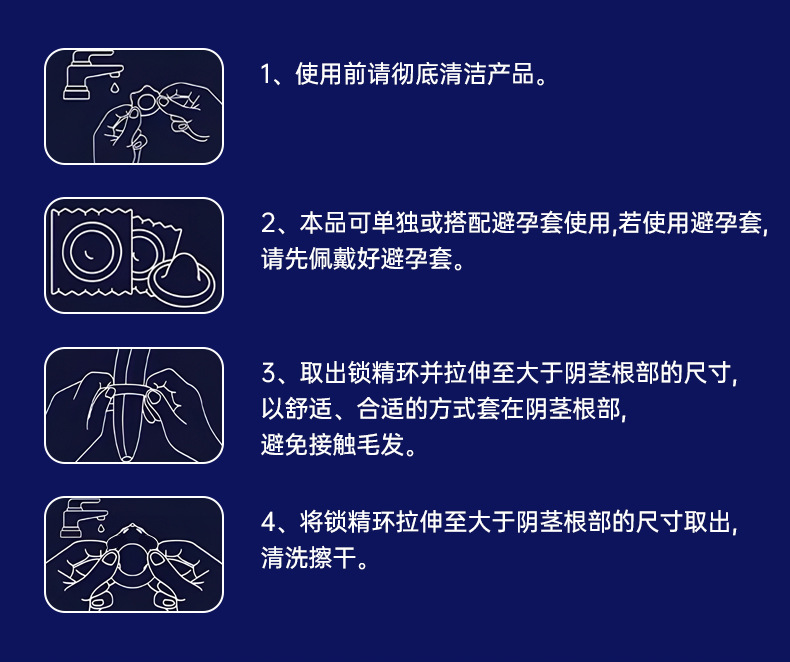 1、使用前请彻底清洁产品。

2、本品可单独或搭配避孕套使用,若使用避孕套,请先佩戴好避孕套。

3、取出锁精环并拉伸至大于阴茎根部的尺寸,以舒适、合适的方式套在阴茎根部,避免接触毛发。

4、将锁精环拉伸至大于阴茎根部的尺寸取出,清洗擦干。