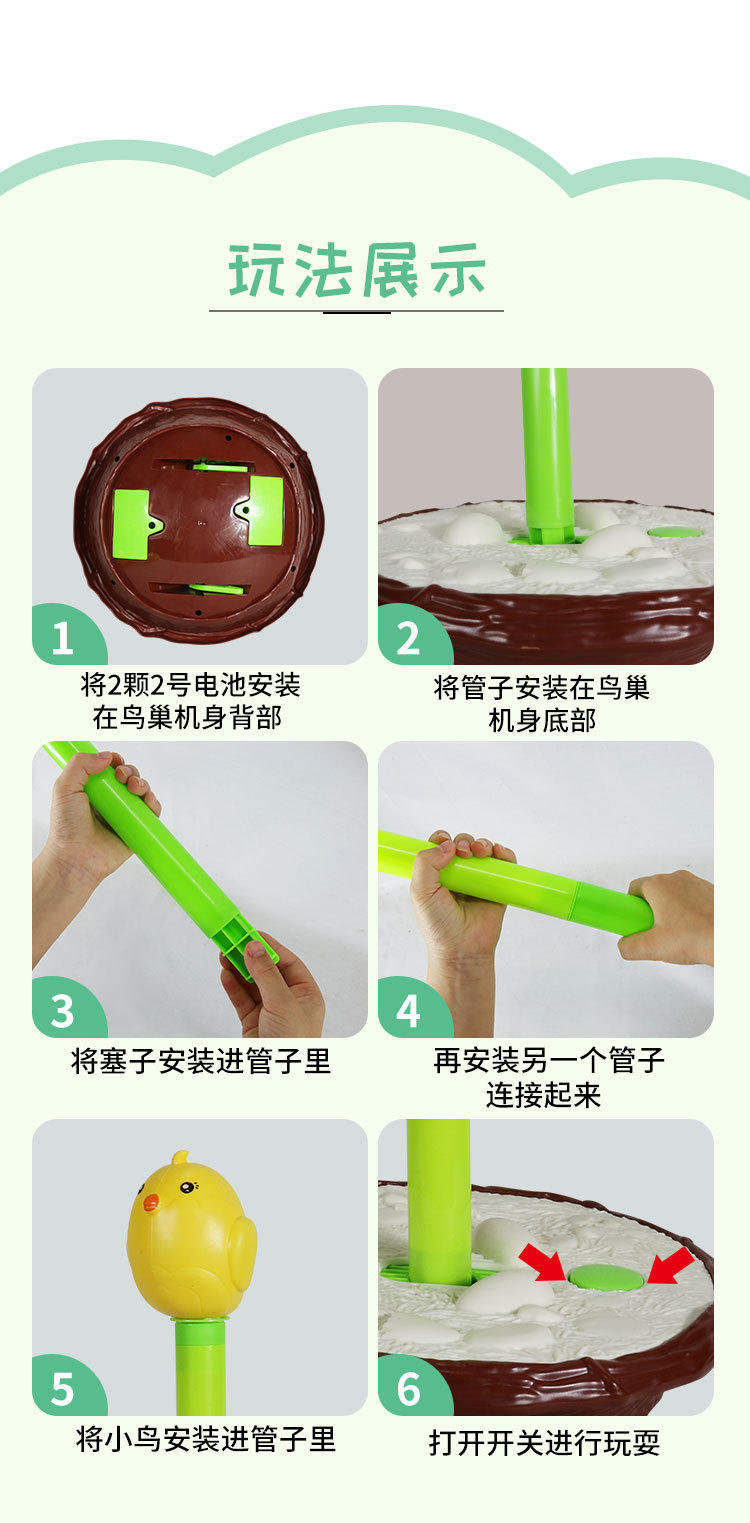 玩法展示

1
将2颗2号电池安装在鸟巢机身背部

2
将管子安装在鸟巢机身底部

3
将塞子安装进管子里

4
再安装另一个管子连接起来

5
将小鸟安装进管子里

6
打开开关进行玩耍