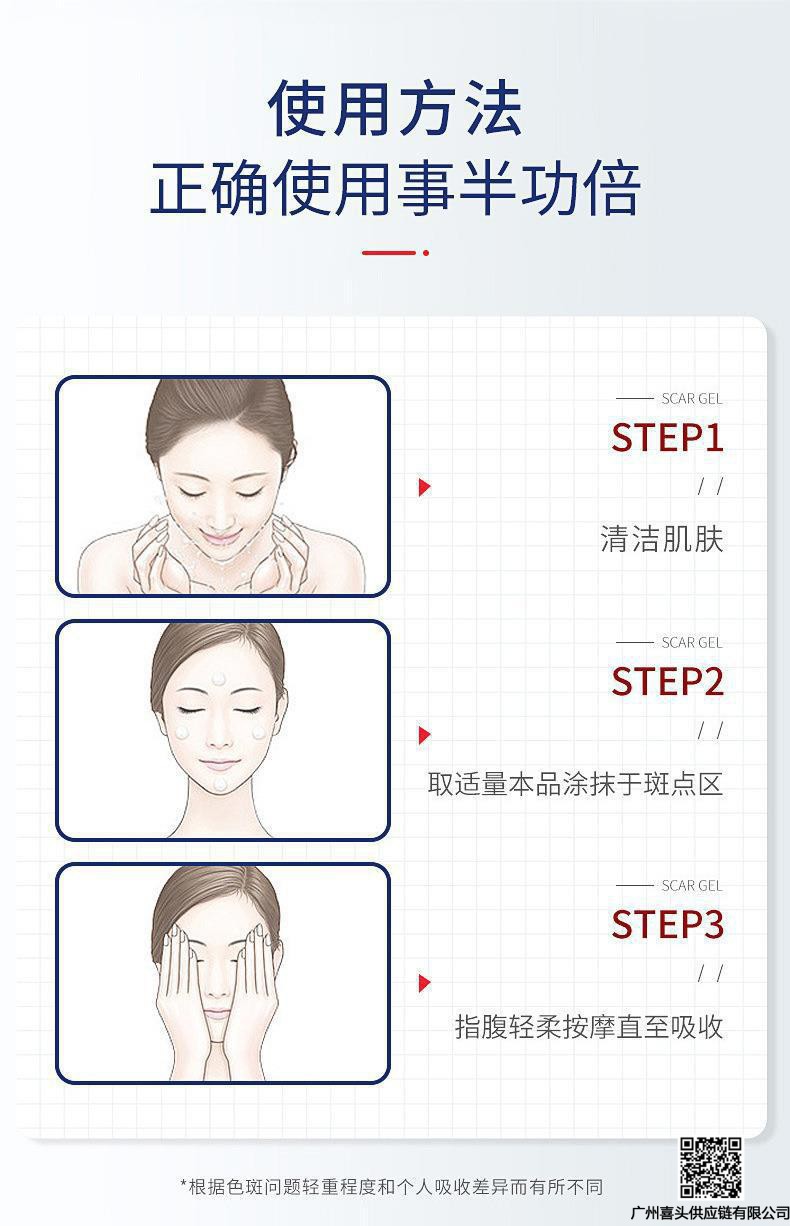 使用方法
正确使用事半功倍

SCAR GEL
STEP1
/ /
清洁肌肤

SCAR GEL
STEP2
/ /
取适量本品涂抹于斑点区

SCAR GEL
STEP3
/ /
指腹轻柔按摩直至吸收

*根据色斑问题轻重程度和个人吸收差异而有所不同

广州喜头供应链有限公司