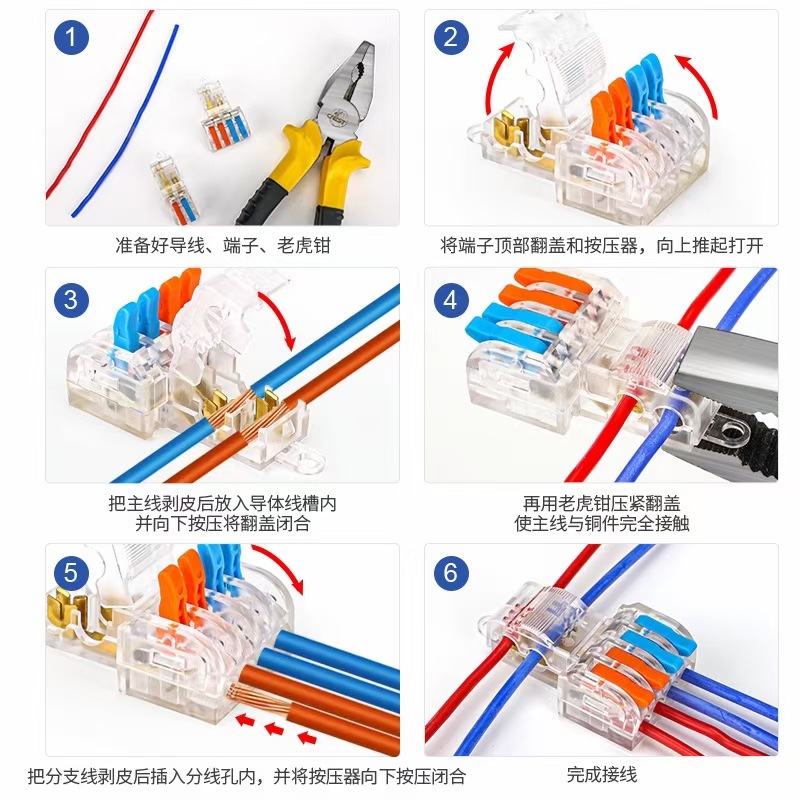 1

准备好导线、端子、老虎钳

2

将端子顶部翻盖和按压器，向上推起打开

3

把主线剥皮后放入导体线槽内
并向下按压将翻盖闭合

4

再用老虎钳压紧翻盖
使主线与铜件完全接触

5

把分支线剥皮后插入分线孔内，并将按压器向下按压闭合

6

完成接线