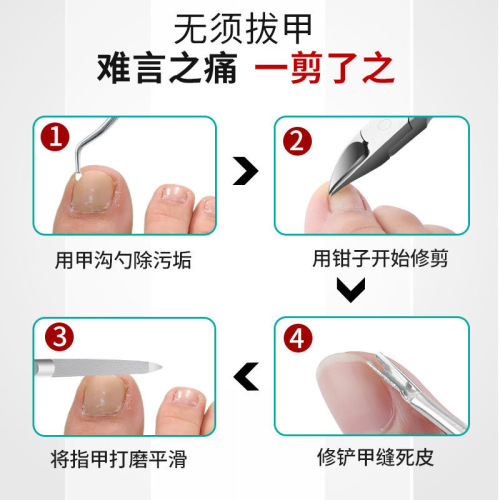 无须拔甲
难言之痛 一剪了之

1
用甲沟勺除污垢

2
用钳子开始修剪

3
将指甲打磨平滑

4
修铲甲缝死皮