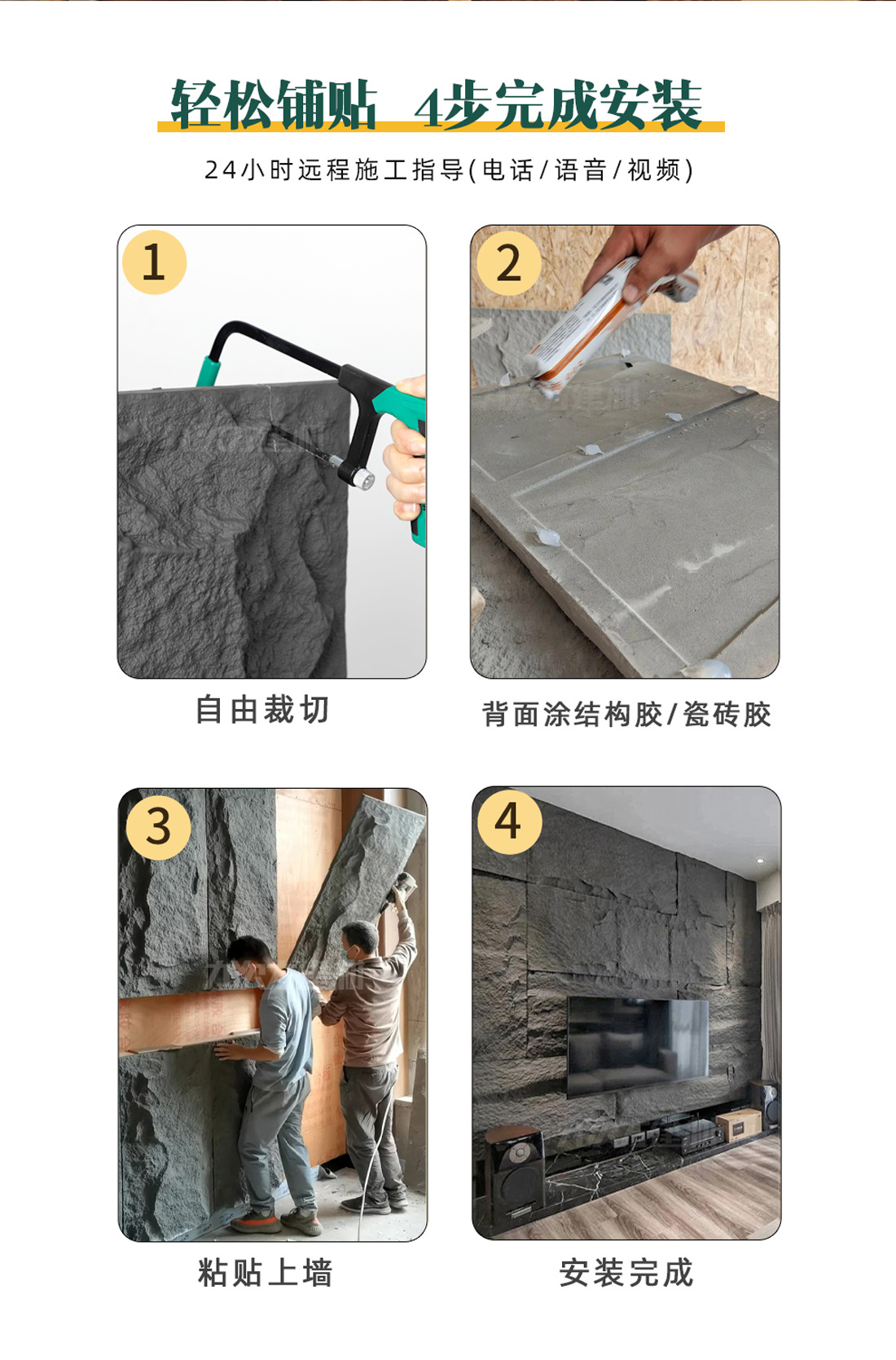 轻松铺贴 4步完成安装

24小时远程施工指导(电话/语音/视频)

1

自由裁切

2

背面涂结构胶/瓷砖胶

3

粘贴上墙

4

安装完成