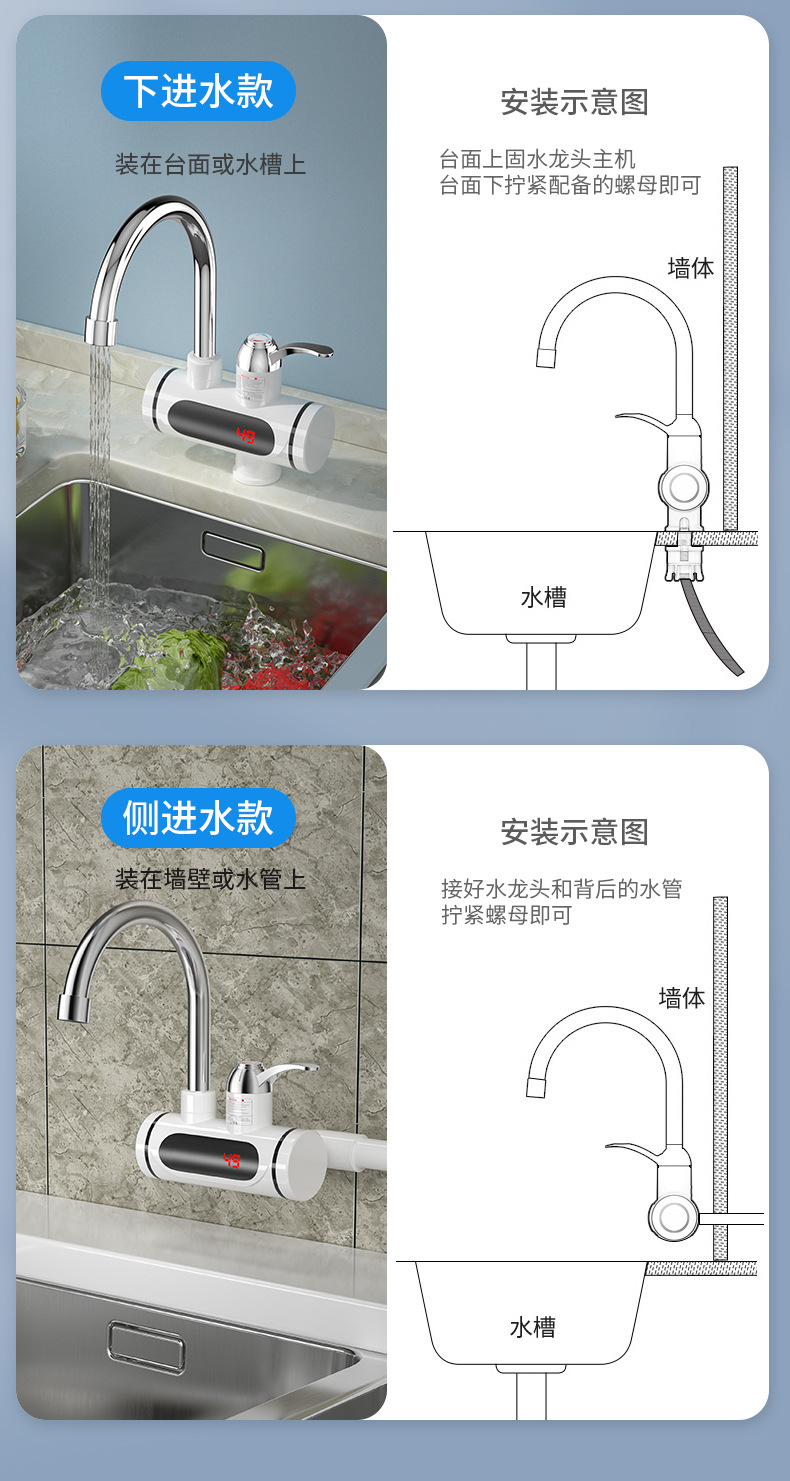 下进水款

装在台面或水槽上

49

安装示意图

台面上固水龙头主机
台面下拧紧配备的螺母即可

墙体

水槽

侧进水款

装在墙壁或水管上

49

安装示意图

接好水龙头和背后的水管
拧紧螺母即可

墙体

水槽