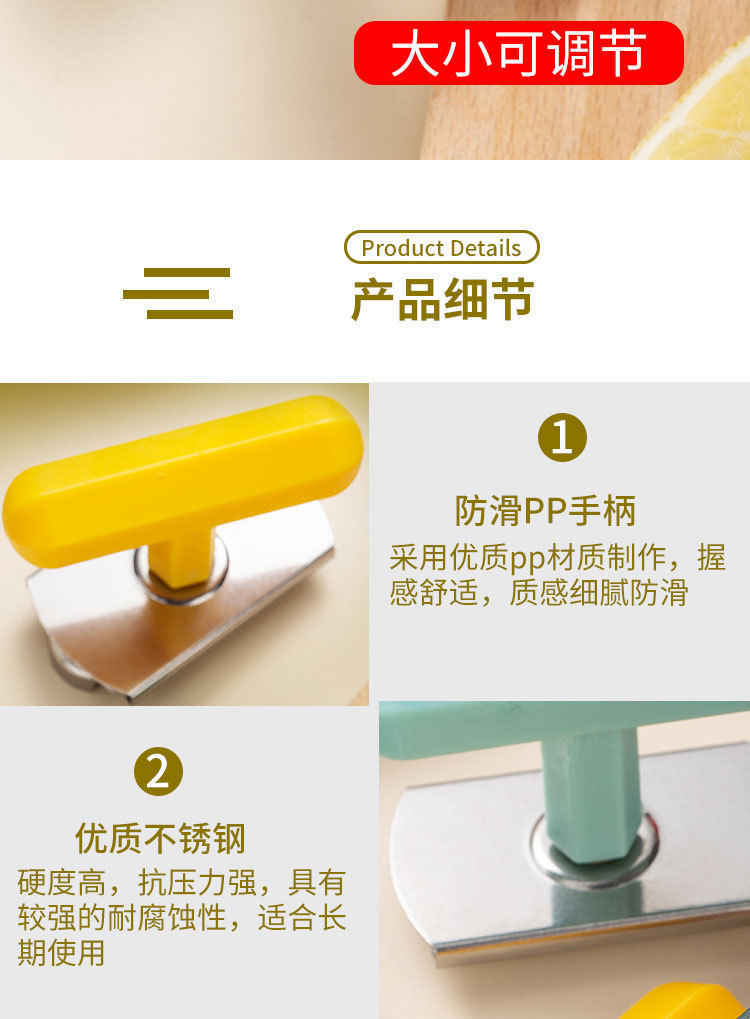 大小可调节

Product Details
产品细节

1
防滑PP手柄
采用优质pp材质制作，握感舒适，质感细腻防滑

2
优质不锈钢
硬度高，抗压力强，具有较强的耐腐蚀性，适合长期使用