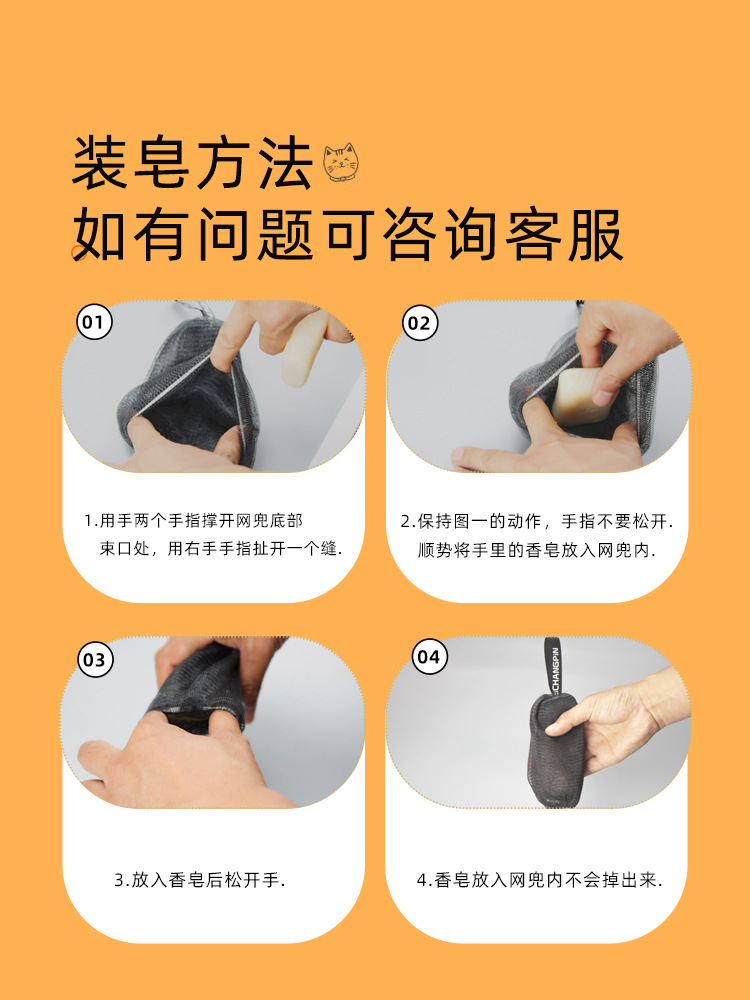 装皂方法
如有问题可咨询客服

01

1.用手两个手指撑开网兜底部束口处，用右手手指扯开一个缝.

02

2.保持图一的动作，手指不要松开.顺势将手里的香皂放入网兜内.

03

3.放入香皂后松开手.

04

CHANGPIN

4.香皂放入网兜内不会掉出来.