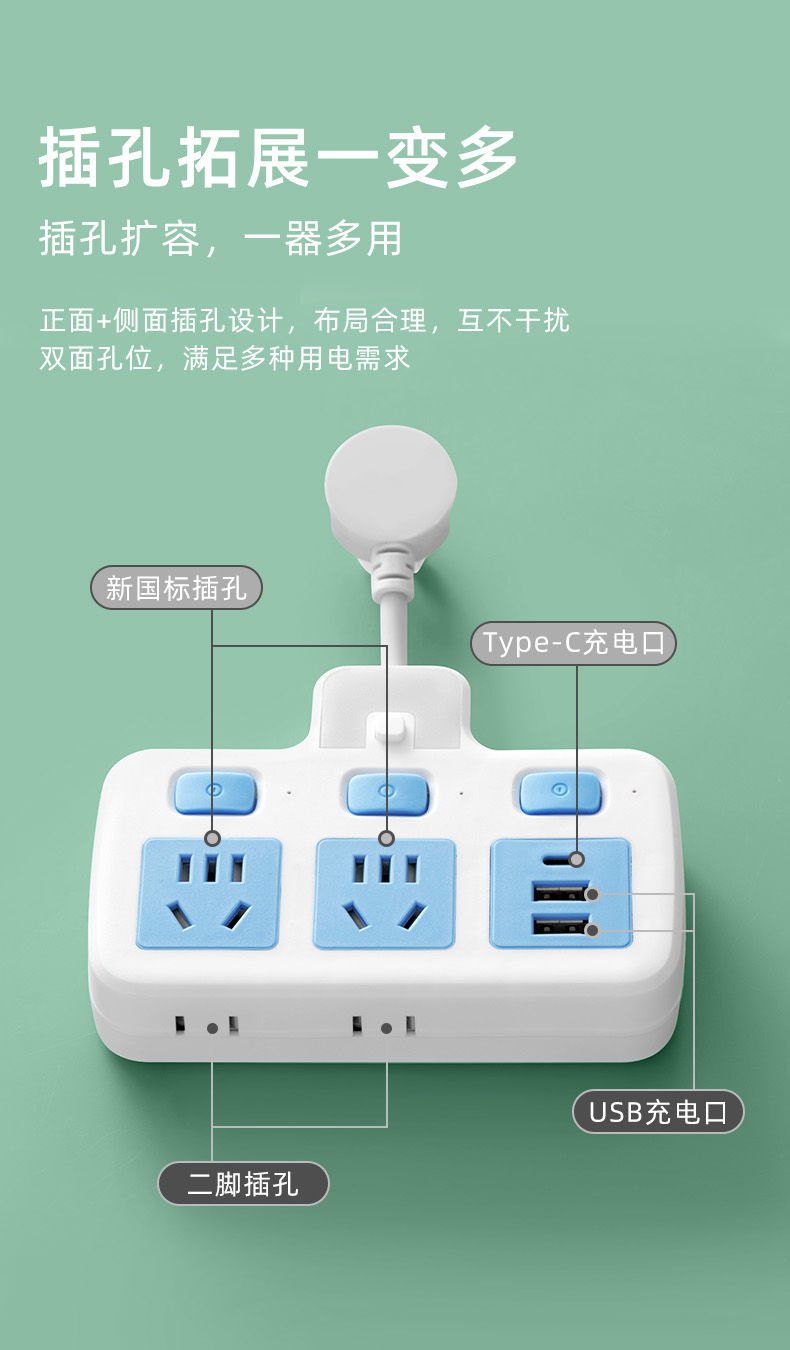 插孔拓展一变多

插孔扩容，一器多用

正面+侧面插孔设计，布局合理，互不干扰
双面孔位，满足多种用电需求

新国标插孔

Type-C充电口

USB充电口

二脚插孔