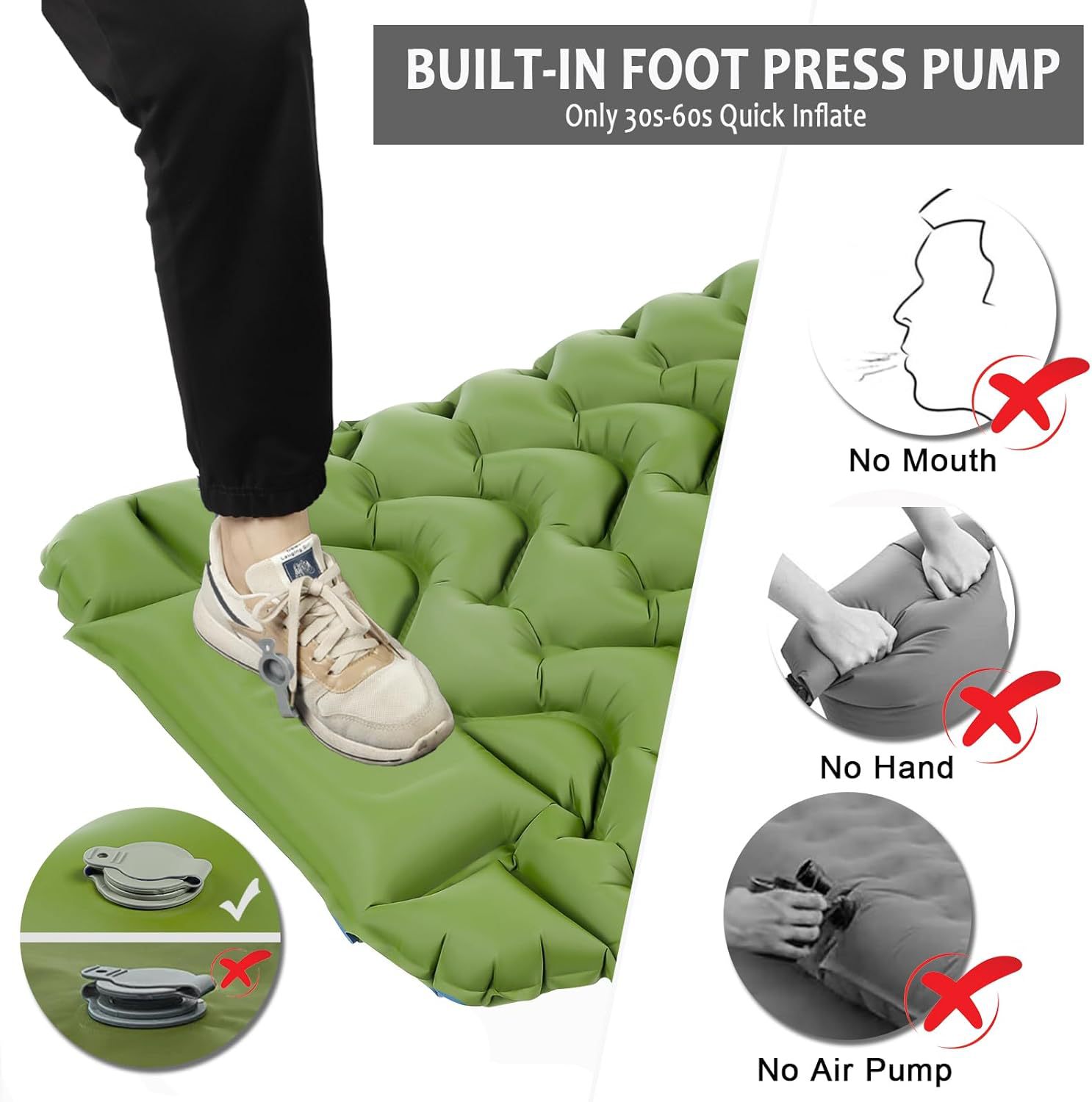 BUILT-IN FOOT PRESS PUMP
Only 30s-60s Quick Inflate

No Mouth

No Hand

No Air Pump