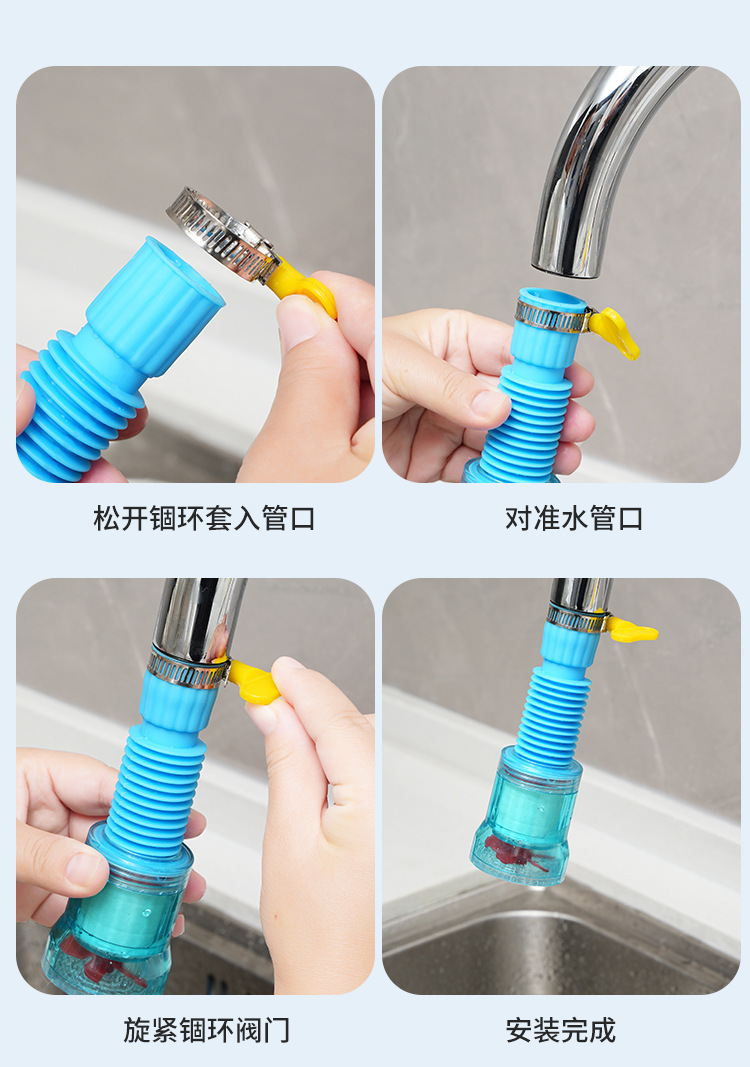 松开锢环套入管口

对准水管口

旋紧锢环阀门

安装完成