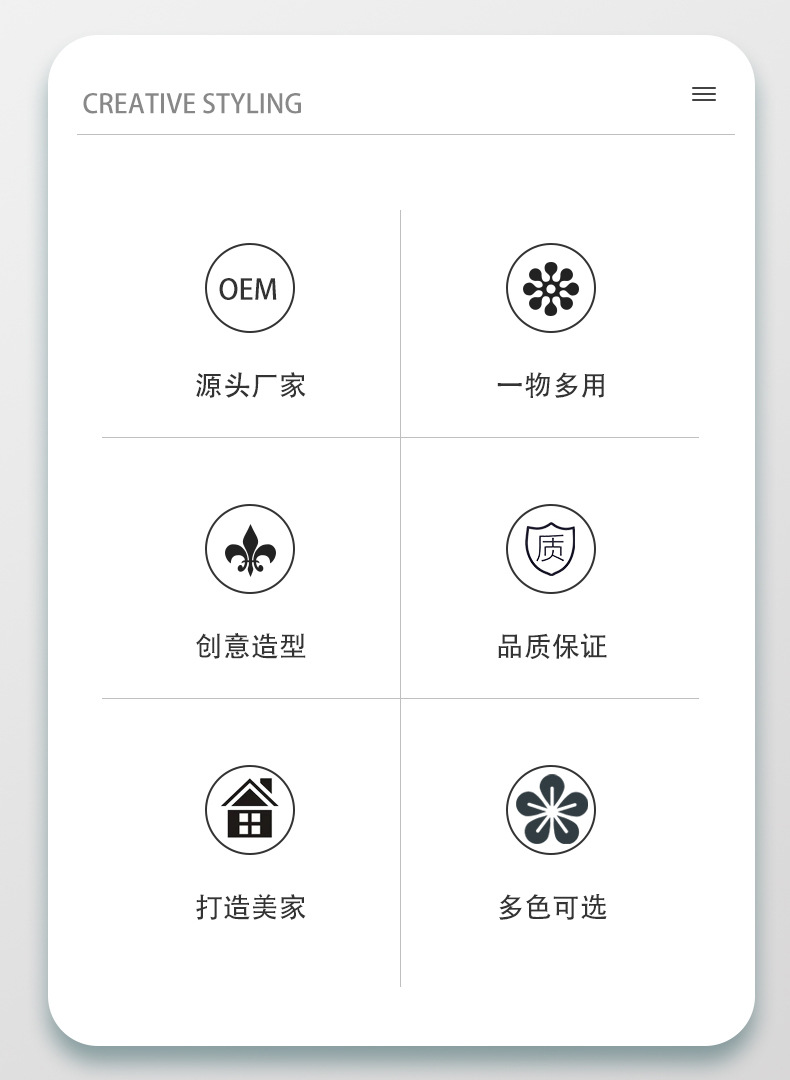 CREATIVE STYLING

OEM

源头厂家

一物多用

创意造型

质

品质保证

打造美家

多色可选