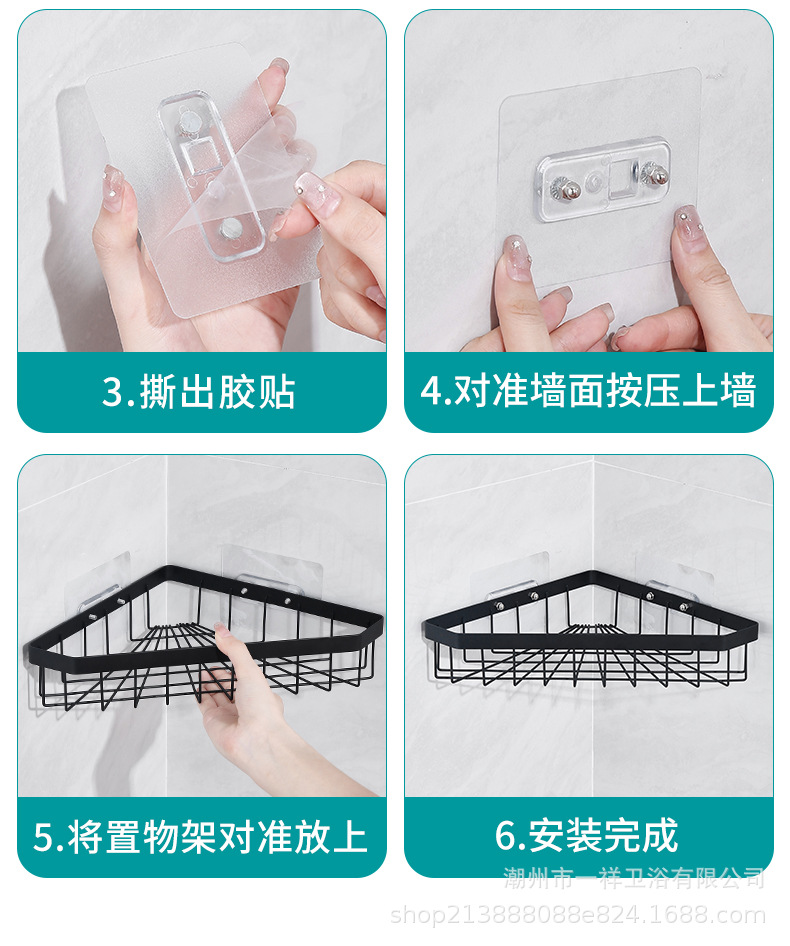 3.撕出胶贴

4.对准墙面按压上墙

5.将置物架对准放上

6.安装完成

潮州市一祥卫浴有限公司
shop213888088e824.1688.com