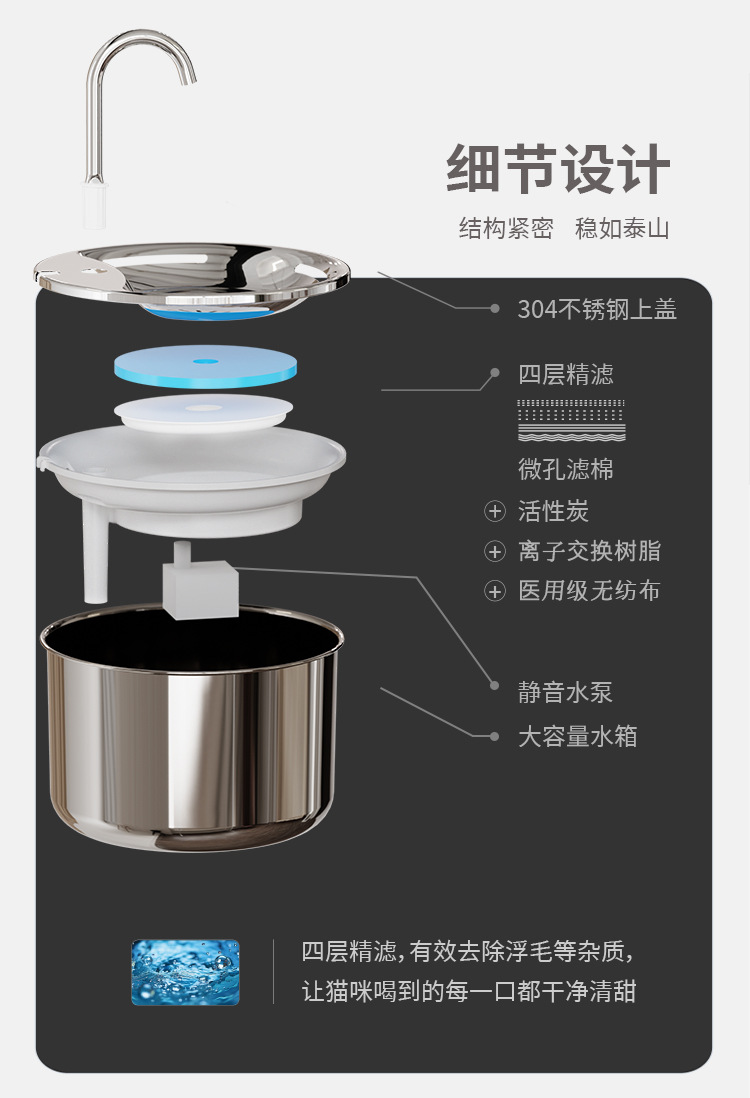 细节设计

结构紧密 稳如泰山

304不锈钢上盖

四层精滤

微孔滤棉

+ 活性炭

+ 离子交换树脂

+ 医用级无纺布

静音水泵

大容量水箱

四层精滤，有效去除浮毛等杂质，让猫咪喝到的每一口都干净清甜