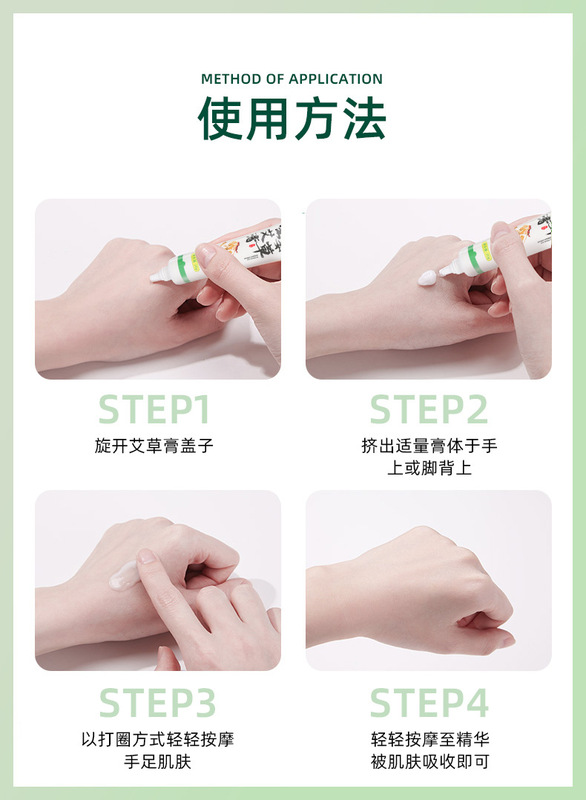 METHOD OF APPLICATION

使用方法

STEP1

旋开艾草膏盖子

STEP2

挤出适量膏体于手上或脚背上

STEP3

以打圈方式轻轻按摩手足肌肤

STEP4

轻轻按摩至精华被肌肤吸收即可