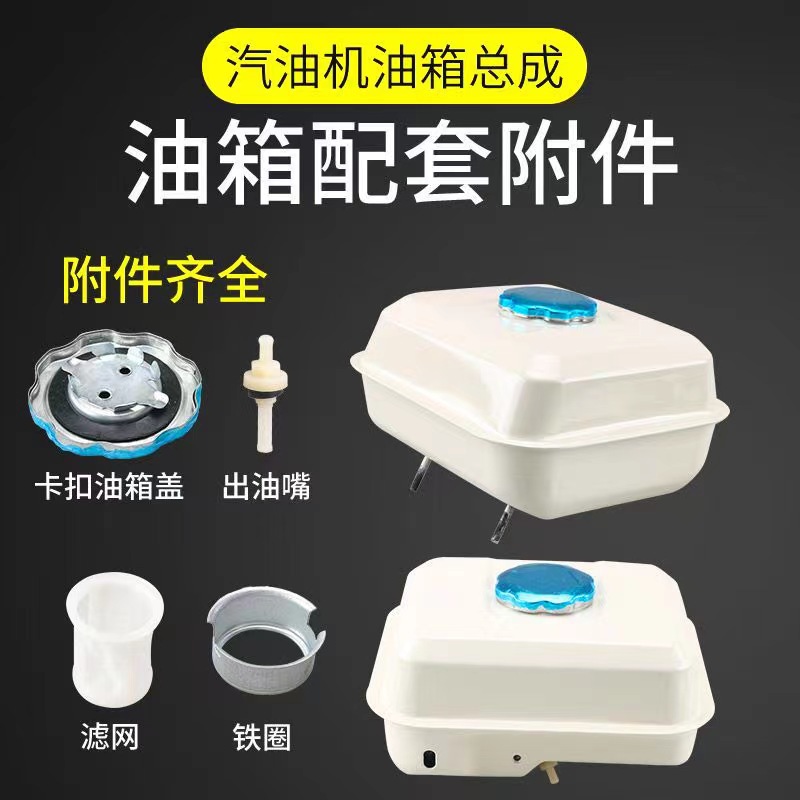 汽油机油箱总成

油箱配套附件

附件齐全

卡扣油箱盖

出油嘴

滤网

铁圈