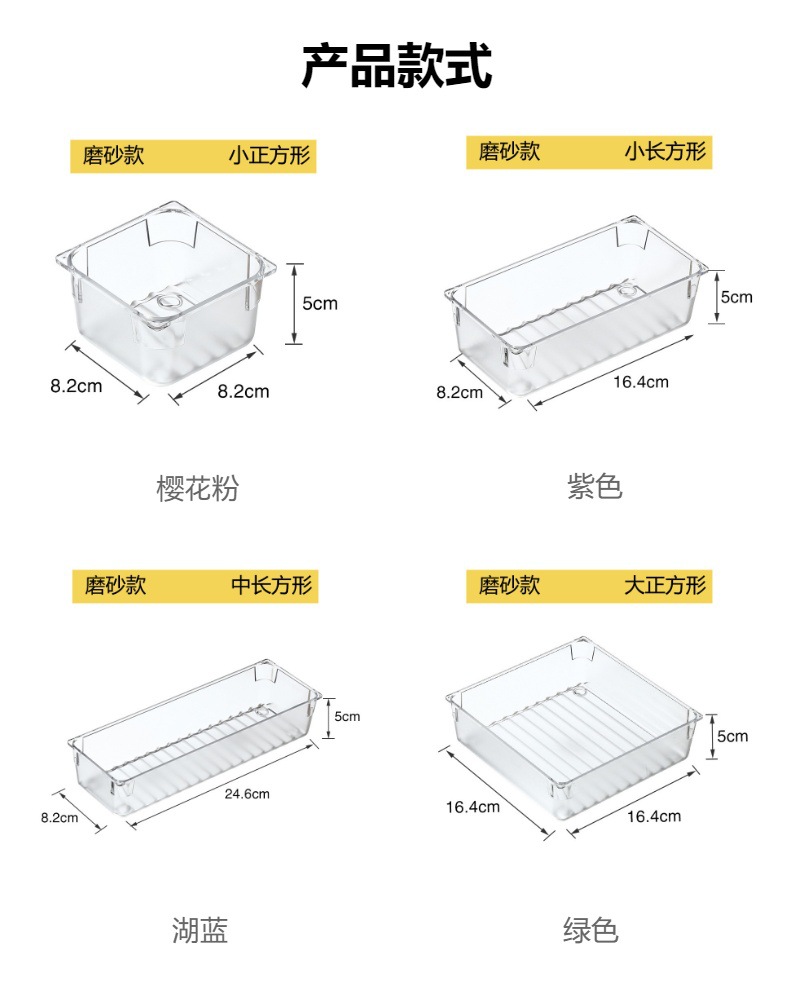 产品款式

磨砂款 小正方形

5cm

8.2cm

8.2cm

樱花粉

磨砂款 小长方形

5cm

8.2cm

16.4cm

紫色

磨砂款 中长方形

5cm

8.2cm

24.6cm

湖蓝

磨砂款 大正方形

5cm

16.4cm

16.4cm

绿色