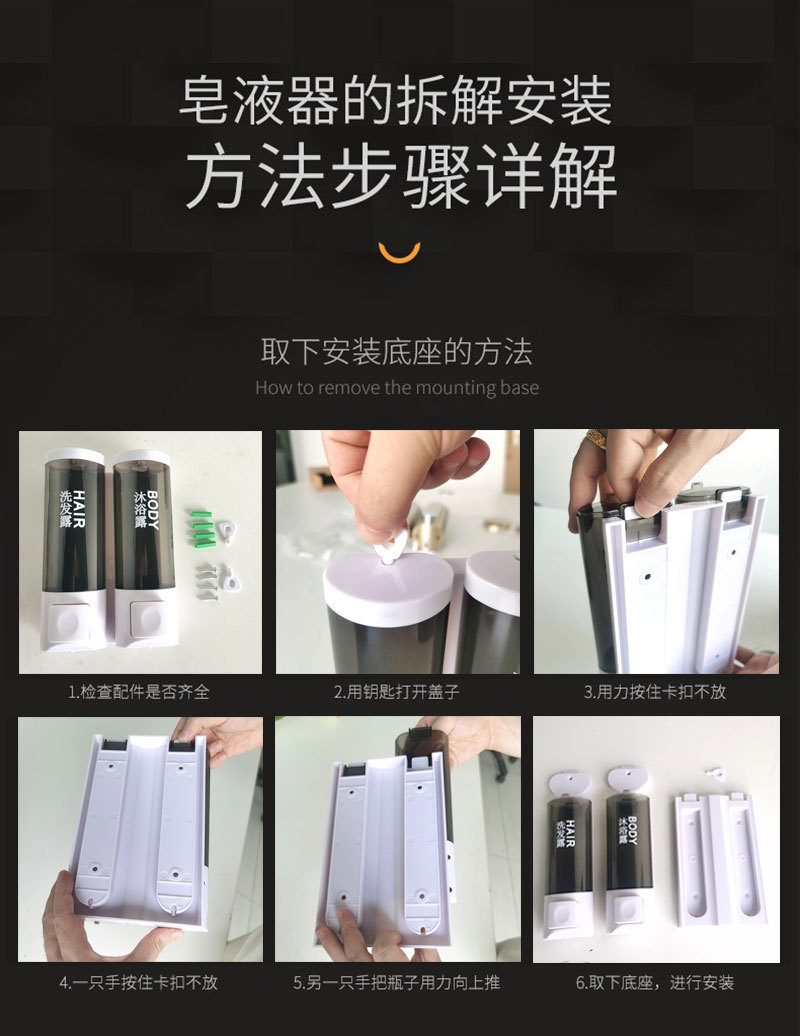 皂液器的拆解安装
方法步骤详解

取下安装底座的方法
How to remove the mounting base

HAIR 洗发露
BODY 沐浴露

1.检查配件是否齐全

2.用钥匙打开盖子

3.用力按住卡扣不放

4.一只手按住卡扣不放

5.另一只手把瓶子用力向上推

HAIR 洗发露
BODY 沐浴露

6.取下底座，进行安装