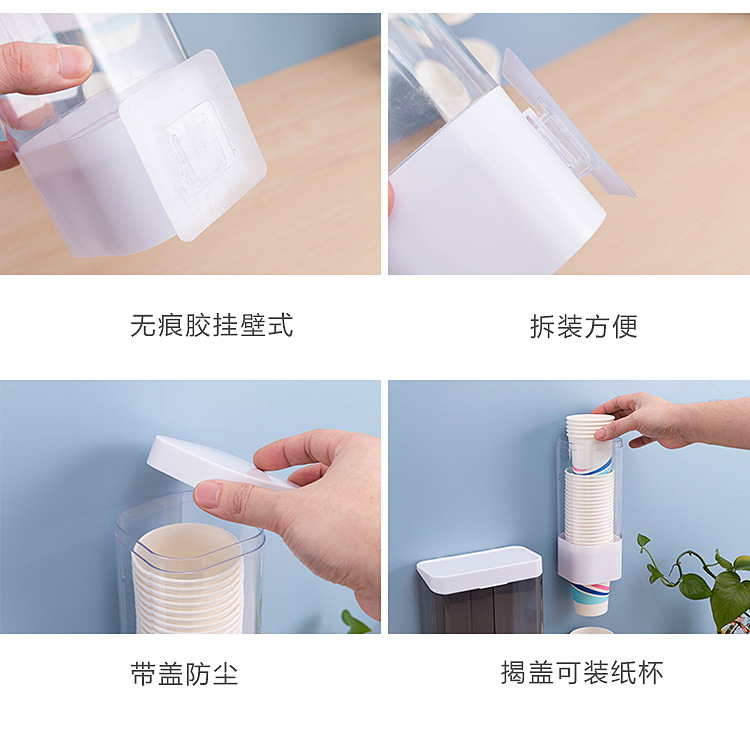 无痕胶挂壁式

拆装方便

带盖防尘

揭盖可装纸杯