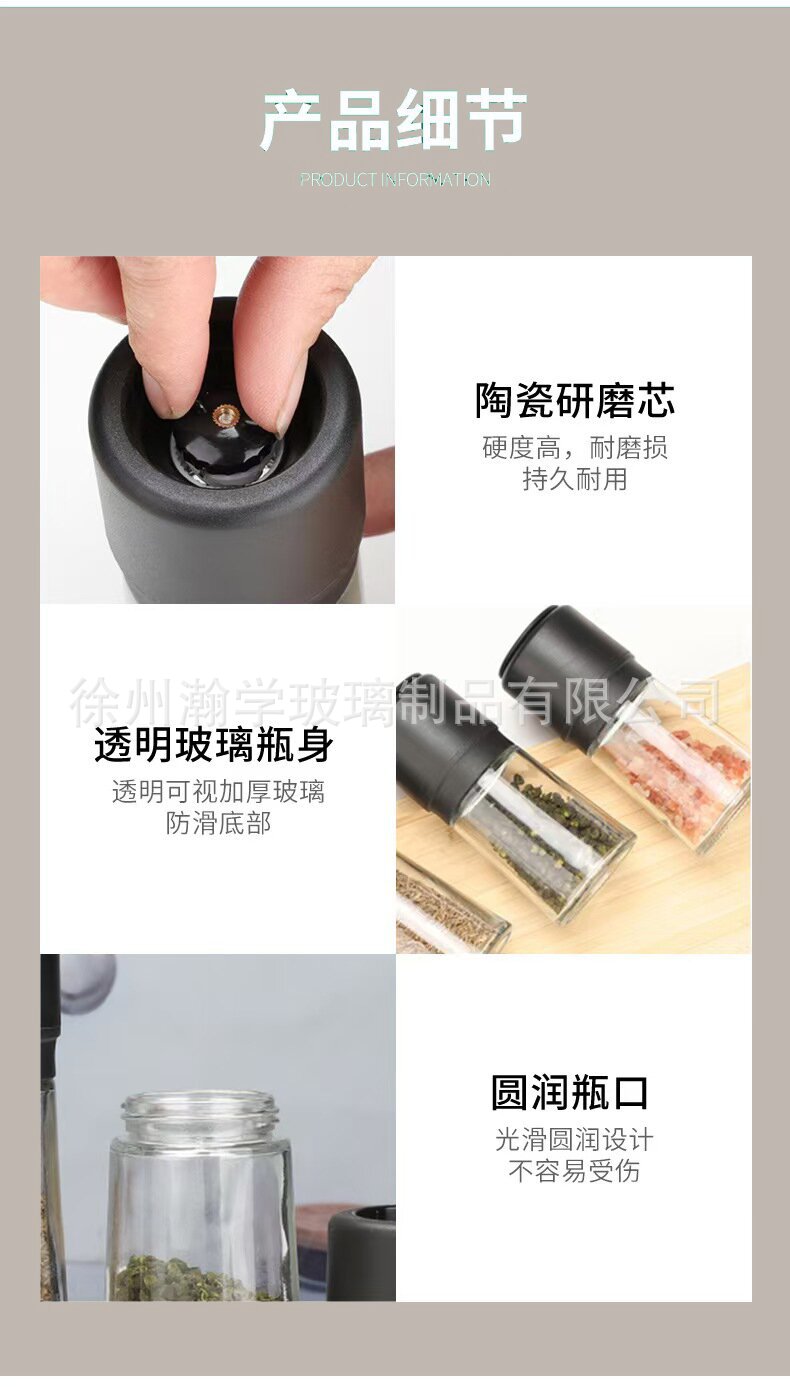 产品细节
PRODUCT INFORMATION

陶瓷研磨芯
硬度高，耐磨损
持久耐用

徐州瀚学玻璃制品有限公司

透明玻璃瓶身
透明可视加厚玻璃
防滑底部

圆润瓶口
光滑圆润设计
不容易受伤