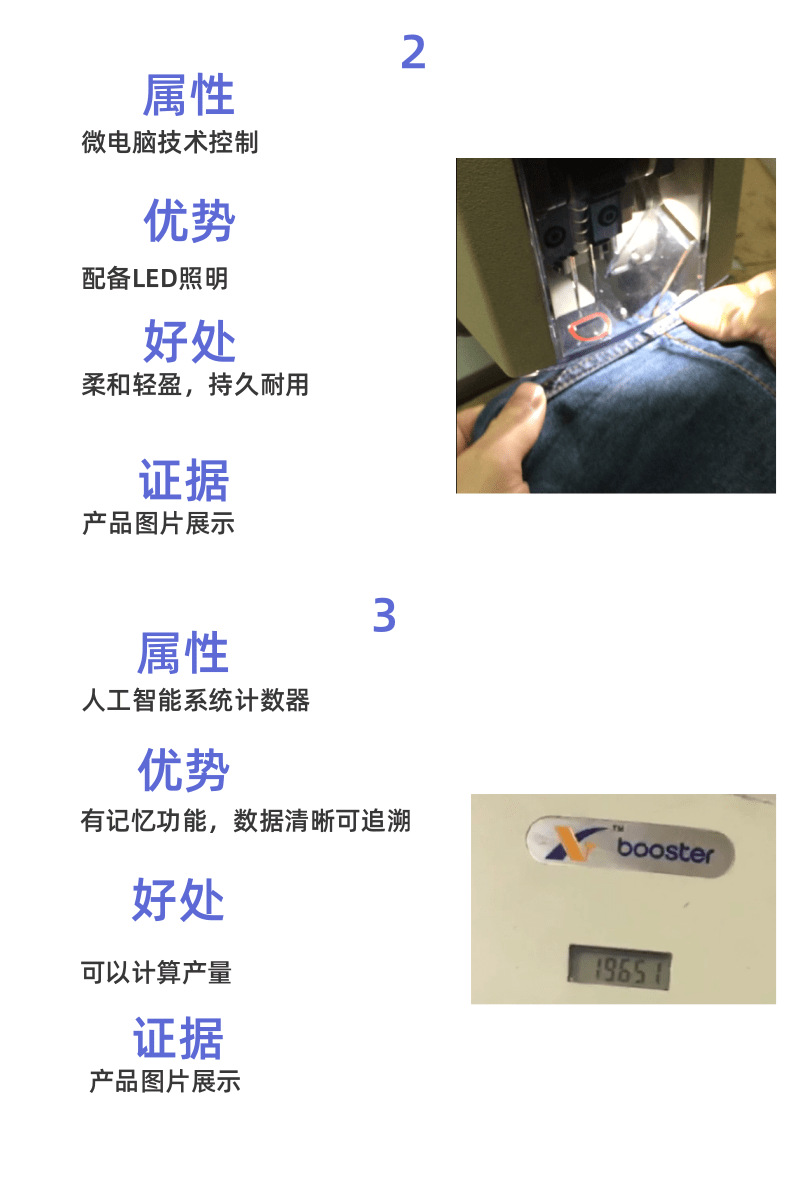 2

属性

微电脑技术控制

优势

配备LED照明

好处

柔和轻盈，持久耐用

证据

产品图片展示

3

属性

人工智能系统计数器

优势

有记忆功能，数据清晰可追溯

好处

可以计算产量

证据

产品图片展示

™ booster

19651