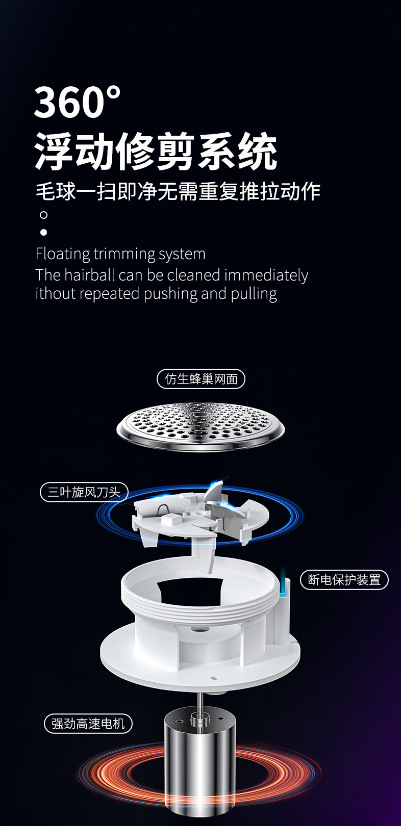 360°
浮动修剪系统
毛球一扫即净无需重复推拉动作

Floating trimming system
The hairball can be cleaned immediately ithout repeated pushing and pulling

仿生蜂巢网面

三叶旋风刀头

断电保护装置

强劲高速电机