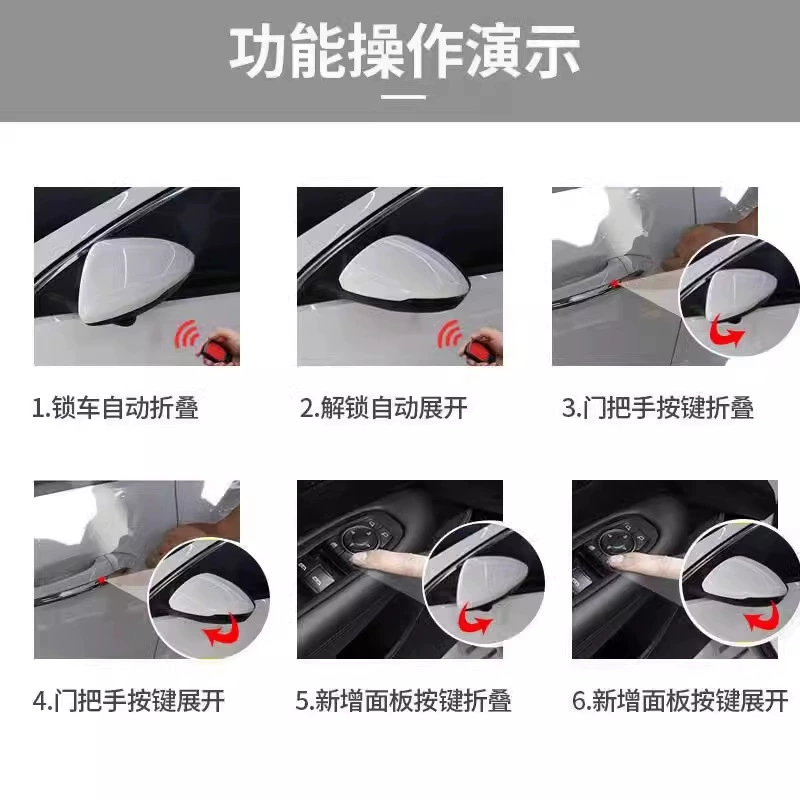 功能操作演示

1.锁车自动折叠

2.解锁自动展开

3.门把手按键折叠

4.门把手按键展开

5.新增面板按键折叠

6.新增面板按键展开