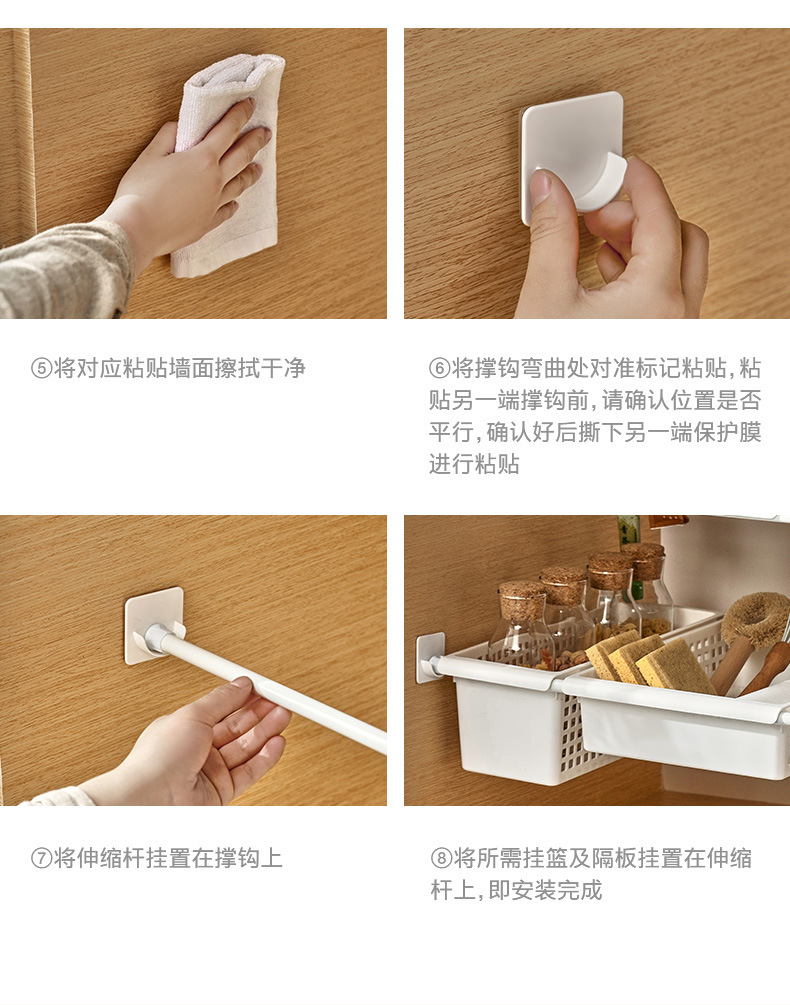 ⑤将对应粘贴墙面擦拭干净

⑥将撑钩弯曲处对准标记粘贴，粘贴另一端撑钩前，请确认位置是否平行，确认好后撕下另一端保护膜进行粘贴

⑦将伸缩杆挂置在撑钩上

⑧将所需挂篮及隔板挂置在伸缩杆上，即安装完成