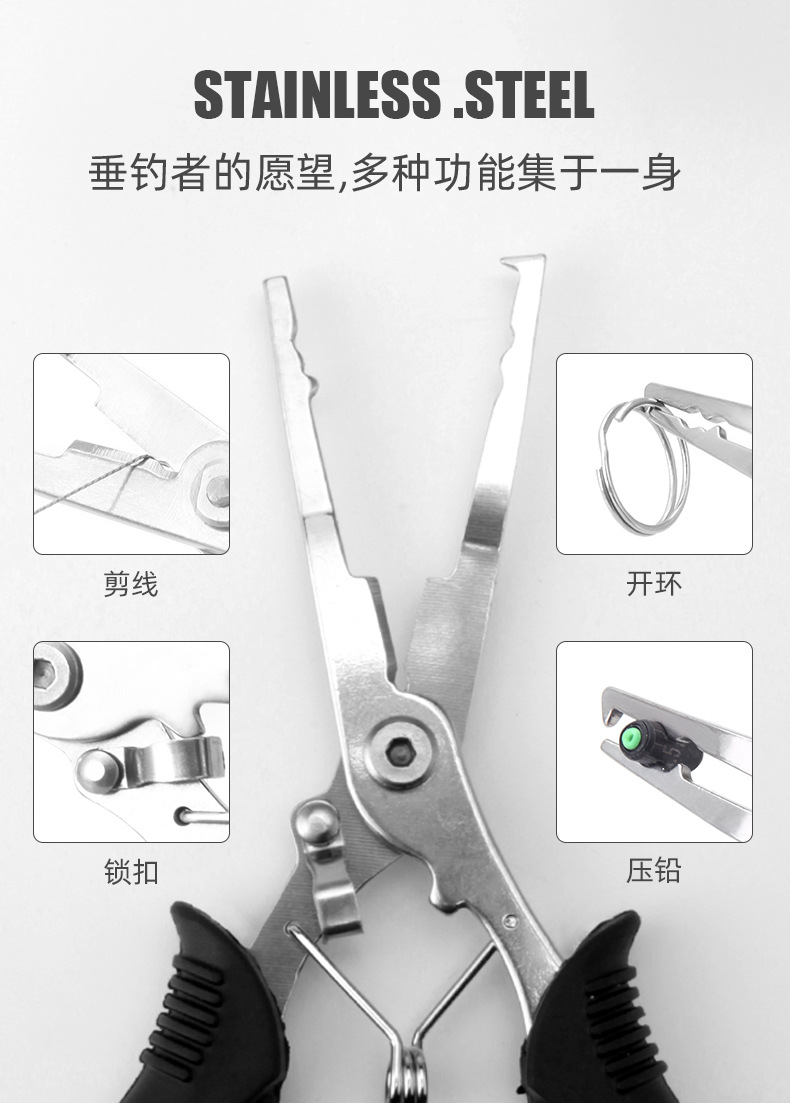 STAINLESS .STEEL

垂钓者的愿望,多种功能集于一身

剪线

开环

锁扣

压铅