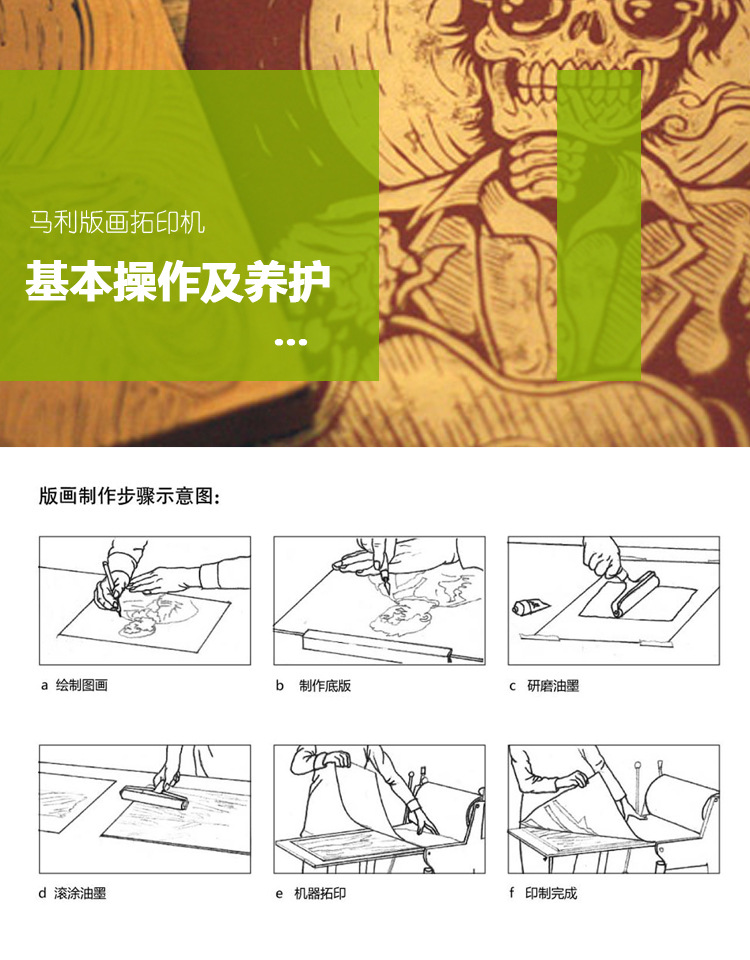 马利版画拓印机

基本操作及养护

...

版画制作步骤示意图:

a 绘制图画

b 制作底版

c 研磨油墨

d 滚涂油墨

e 机器拓印

f 印制完成