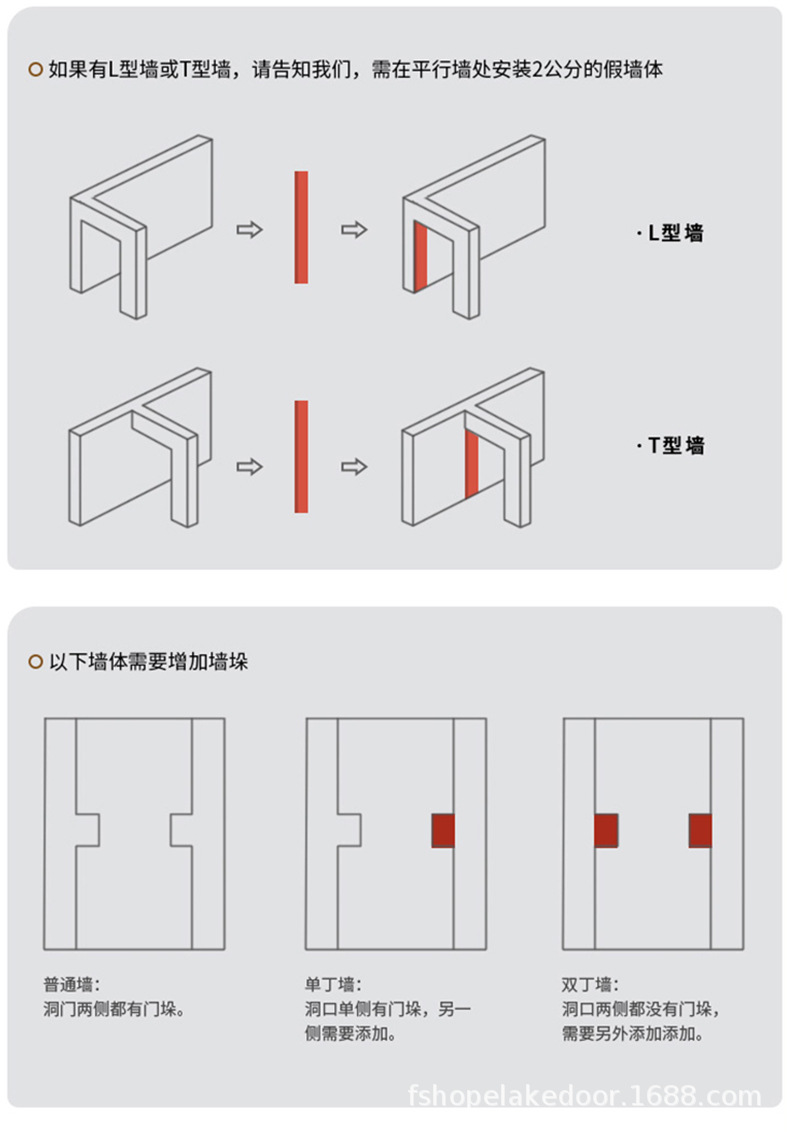 如果有L型墙或T型墙，请告知我们，需在平行墙处安装2公分的假墙体

· L型墙

· T型墙

以下墙体需要增加墙垛

普通墙：
洞门两侧都有门垛。

单丁墙：
洞口单侧有门垛，另一侧需要添加。

双丁墙：
洞口两侧都没有门垛，需要另外添加添加。

fshopelakedoor.1688.com