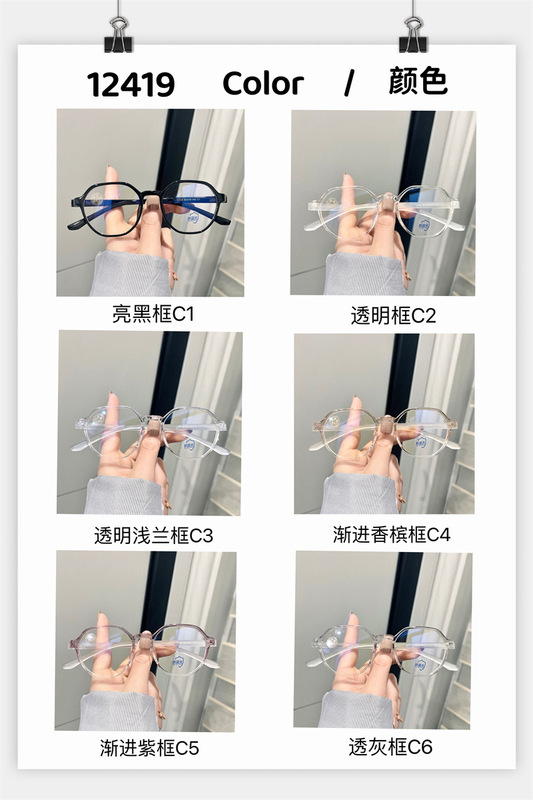 12419 Color / 颜色

亮黑框C1

透明框C2

透明浅兰框C3

渐进香槟框C4

渐进紫框C5

透灰框C6