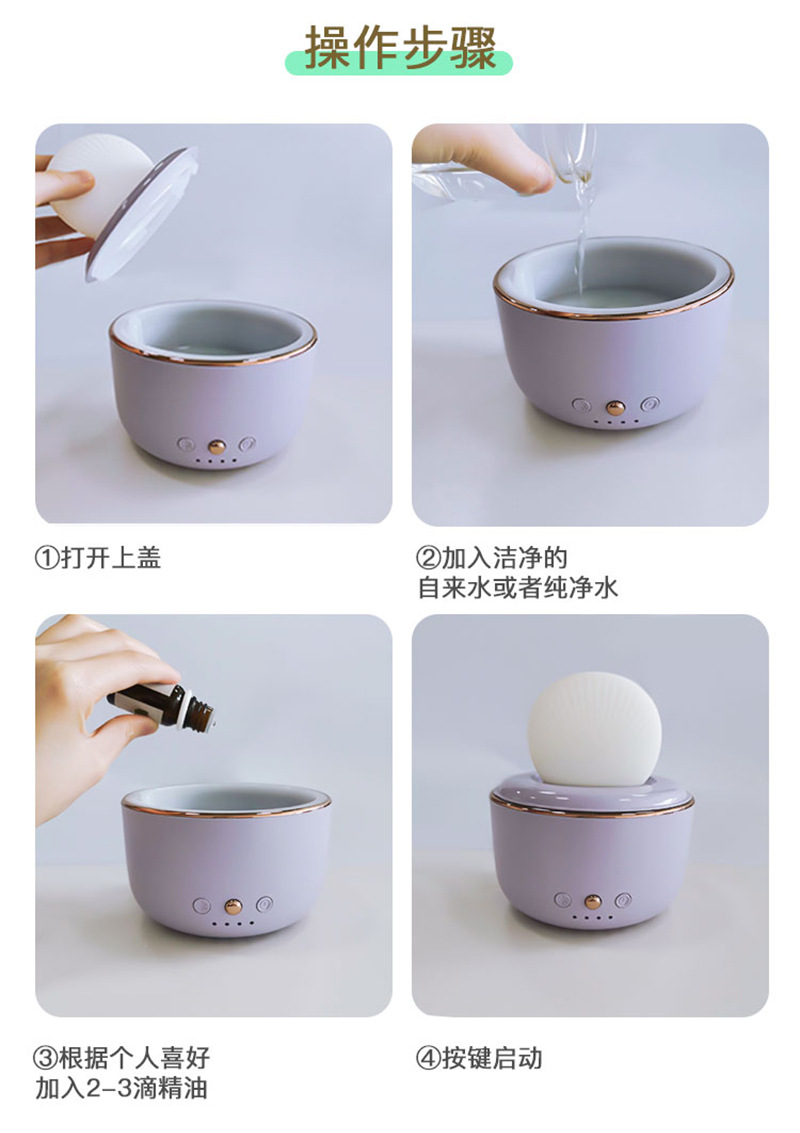 操作步骤

①打开上盖

②加入洁净的
自来水或者纯净水

③根据个人喜好
加入2-3滴精油

④按键启动