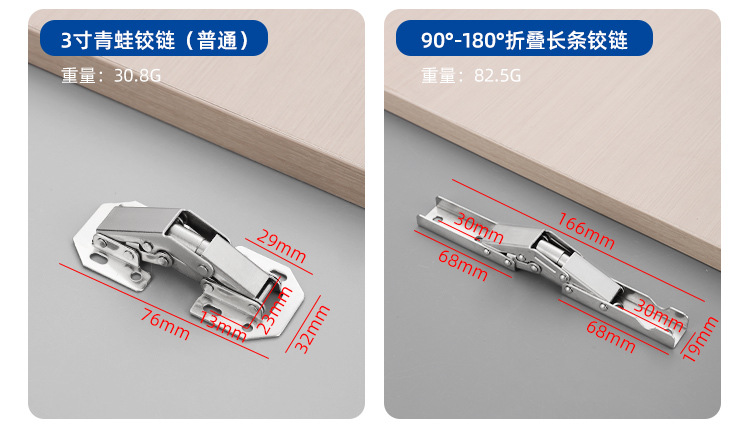 3寸青蛙铰链（普通）

重量：30.8G

29mm
76mm
13mm
23mm
32mm

90°-180°折叠长条铰链

重量：82.5G

166mm
30mm
68mm
30mm
68mm
19mm