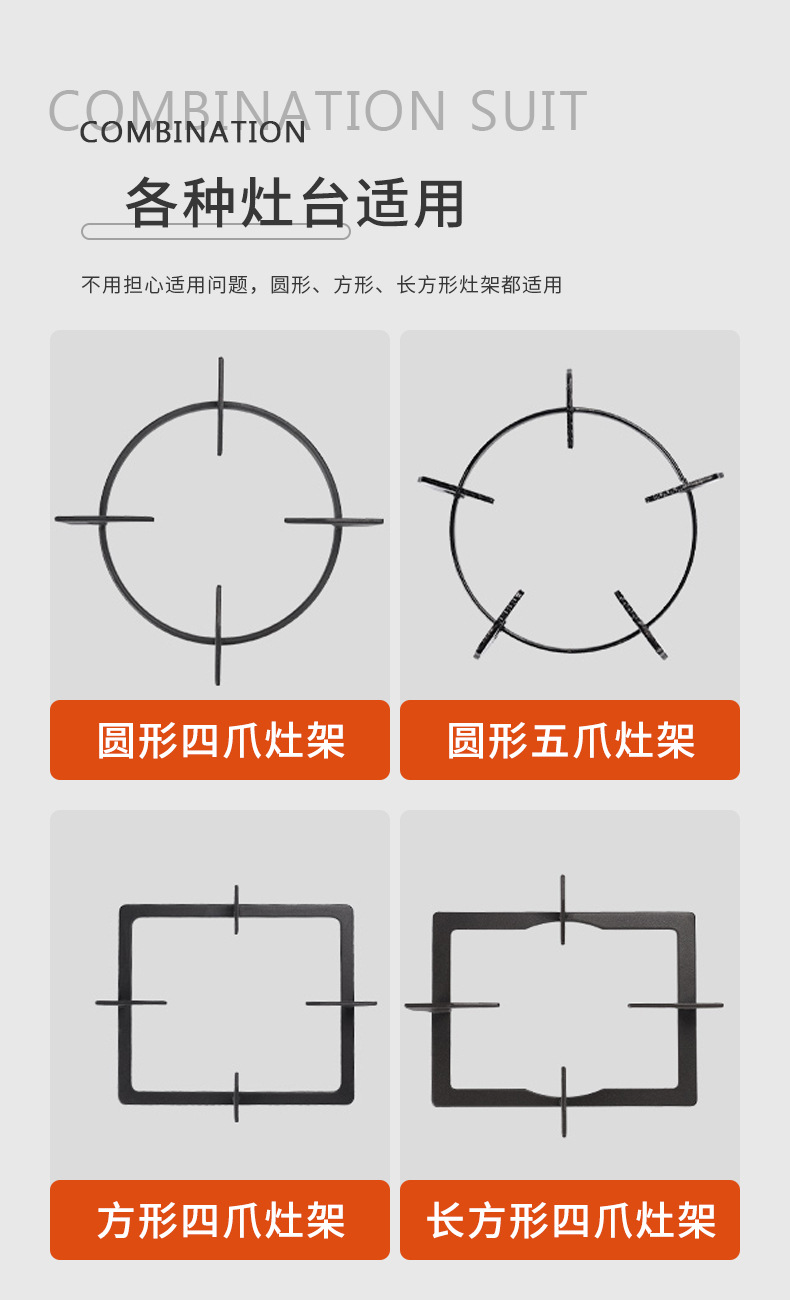 COMBINATION SUIT
COMBINATION
各种灶台适用

不用担心适用问题，圆形、方形、长方形灶架都适用

圆形四爪灶架

圆形五爪灶架

方形四爪灶架

长方形四爪灶架