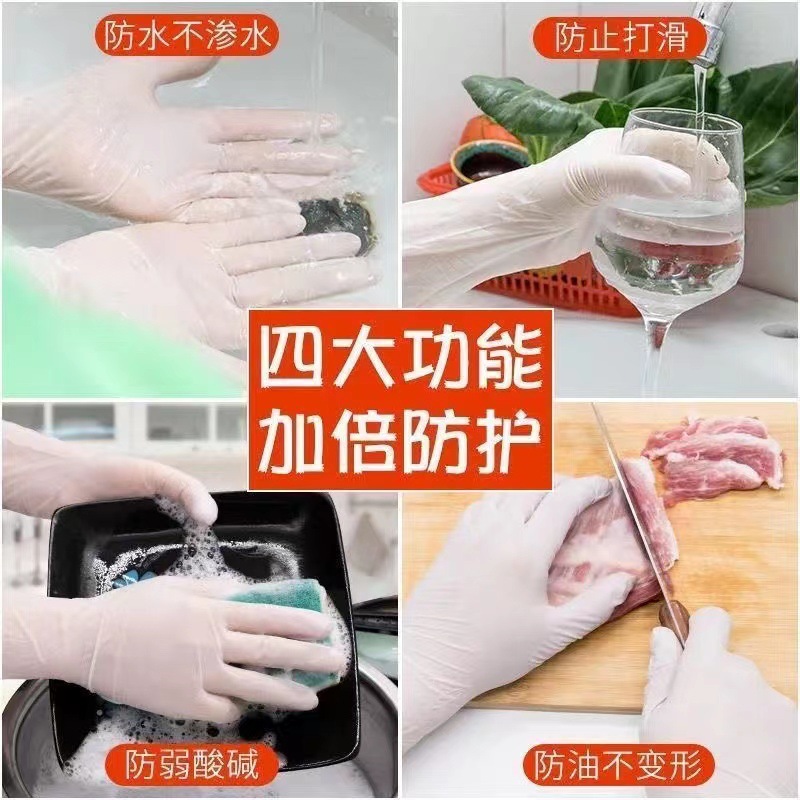 防水不渗水

防止打滑

四大功能
加倍防护

防弱酸碱

防油不变形